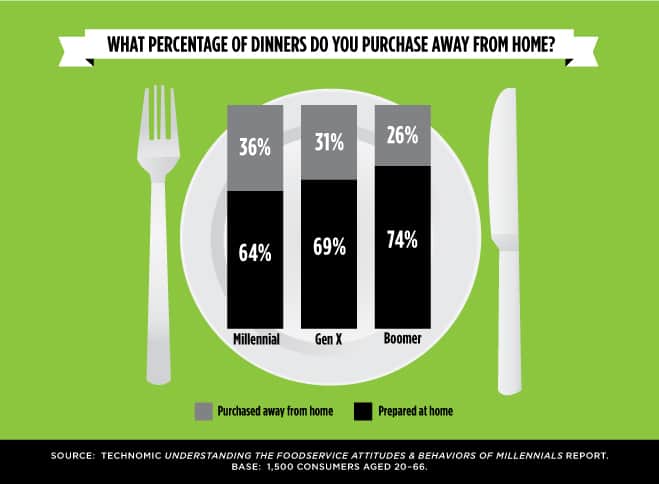 WHAT PERCENTAGE OF DINNERS DO YOU PURCHASE AWAY FROM HOME?

36%

64%

Millennial

31%

69%

Gen X

26%

74%

Boomer

Purchased away from home

Prepared at home

SOURCE: TECHNOMIC UNDERSTANDING THE FOODSERVICE ATTITUDES & BEHAVIORS OF MILLENNIALS REPORT.
BASE: 1,500 CONSUMERS AGED 20–66.