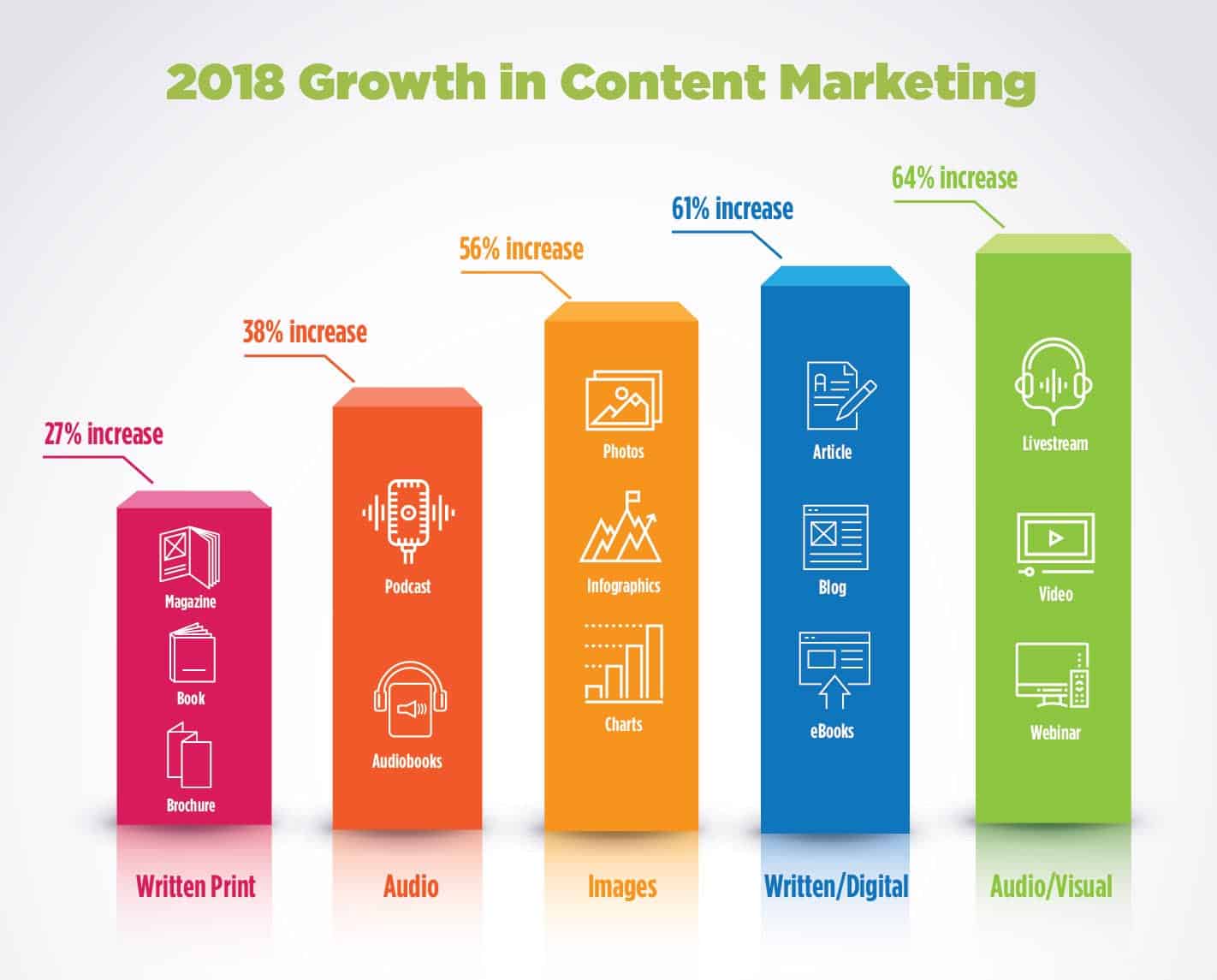 2018 Growth in Content Marketing

27% increase

Magazine

Book

Brochure

Written Print

38% increase

Podcast

Audiobooks

Audio

56% increase

Photos

Infographics

Charts

Images

61% increase

Article

Blog

eBooks

Written/Digital

64% increase

Livestream

Video

Webinar

Audio/Visual