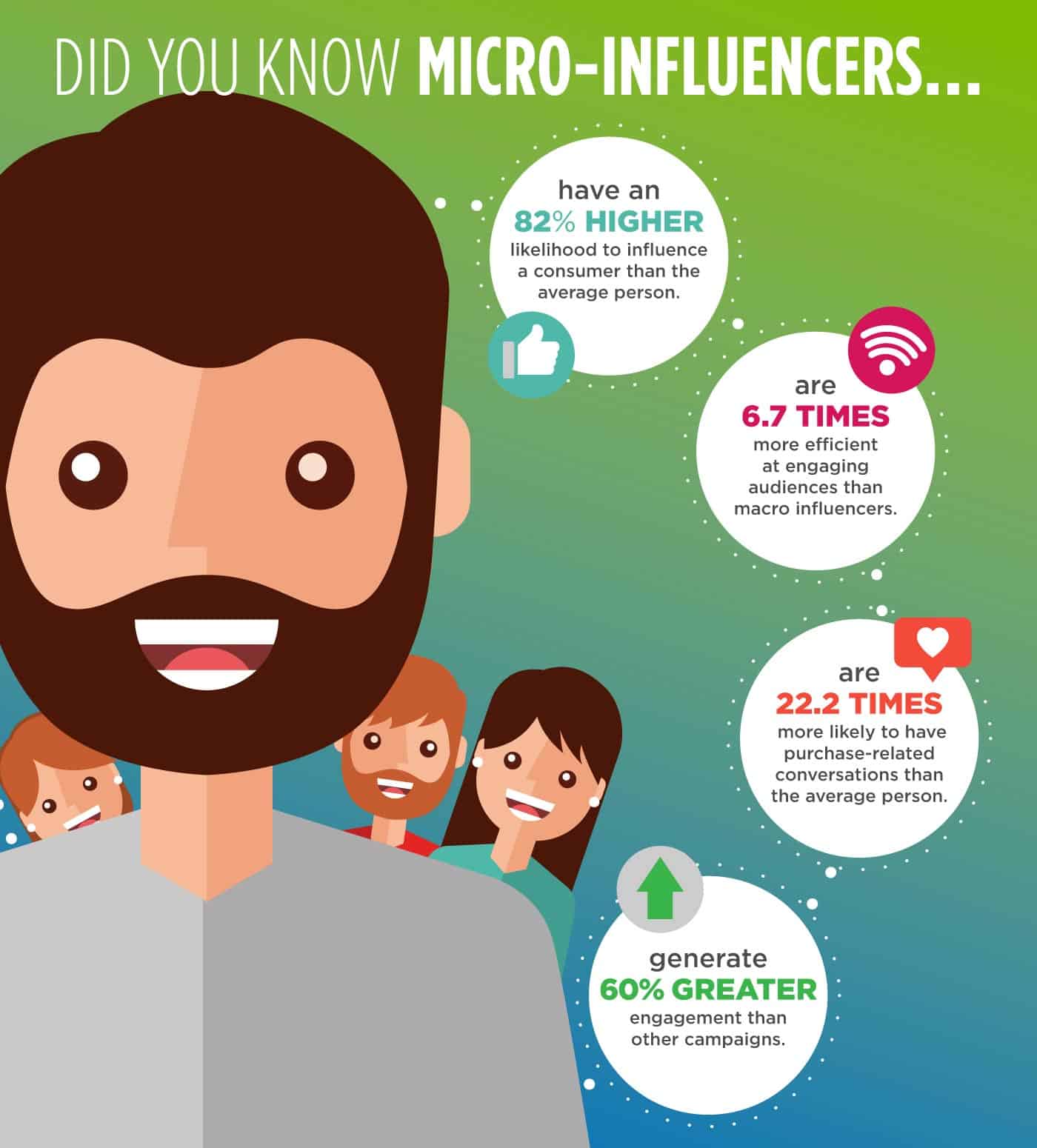 DID YOU KNOW MICRO-INFLUENCERS...

have an
82% HIGHER
likelihood to influence a consumer than the average person.

are
6.7 TIMES
more efficient at engaging audiences than macro influencers.

are
22.2 TIMES
more likely to have purchase-related conversations than the average person.

generate
60% GREATER
engagement than other campaigns.