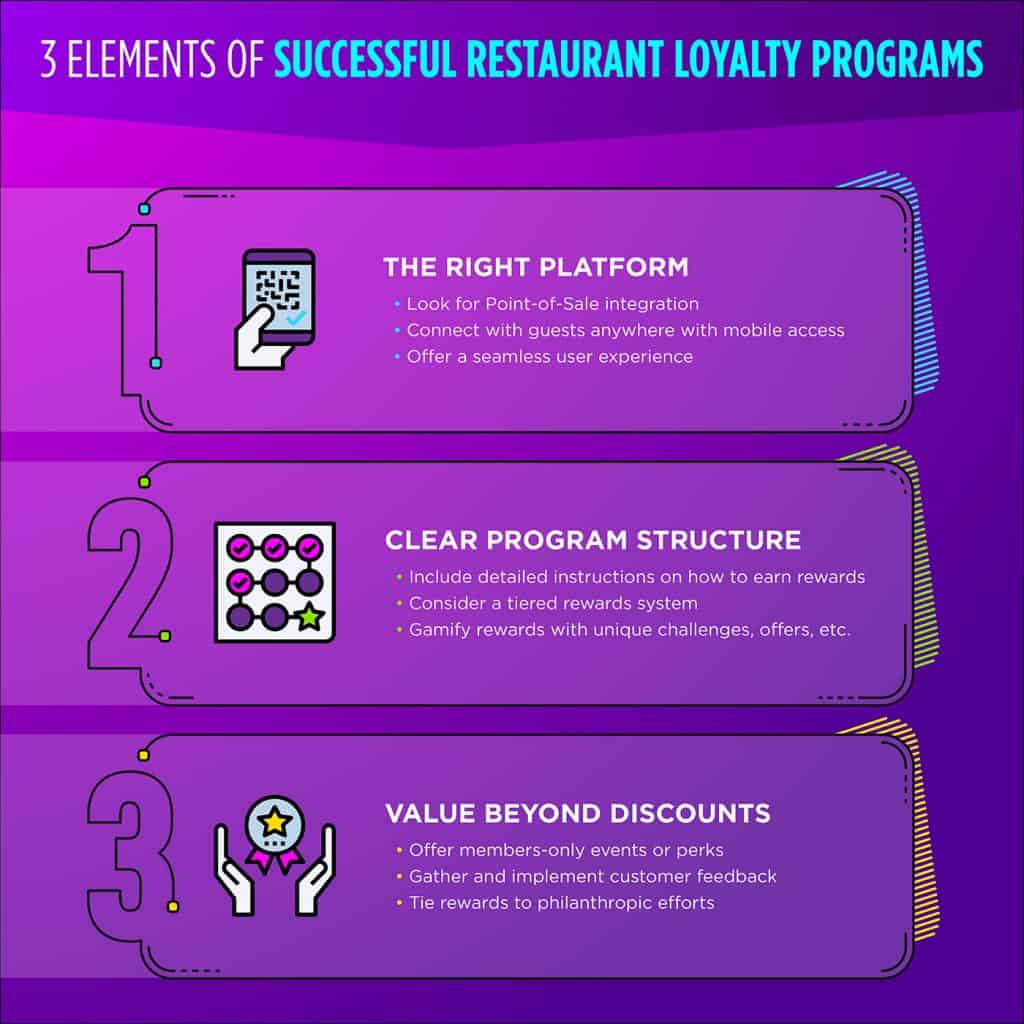 3 ELEMENTS OF SUCCESSFUL RESTAURANT LOYALTY PROGRAMS

1

THE RIGHT PLATFORM
• Look for Point-of-Sale integration
• Connect with guests anywhere with mobile access
• Offer a seamless user experience

2

CLEAR PROGRAM STRUCTURE
• Include detailed instructions on how to earn rewards
• Consider a tiered rewards system
• Gamify rewards with unique challenges, offers, etc.

3

VALUE BEYOND DISCOUNTS
• Offer members-only events or perks
• Gather and implement customer feedback
• Tie rewards to philanthropic efforts