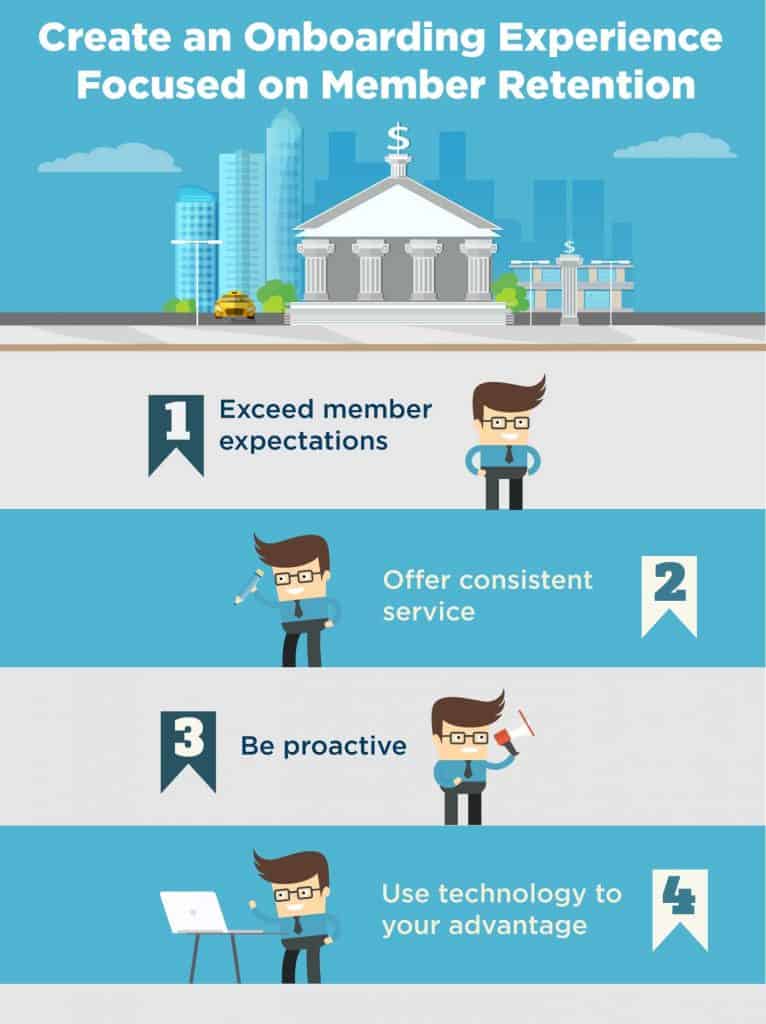 Create an Onboarding Experience Focused on Member Retention

$

$

1 Exceed member expectations

Offer consistent service 2

3 Be proactive

Use technology to your advantage 4