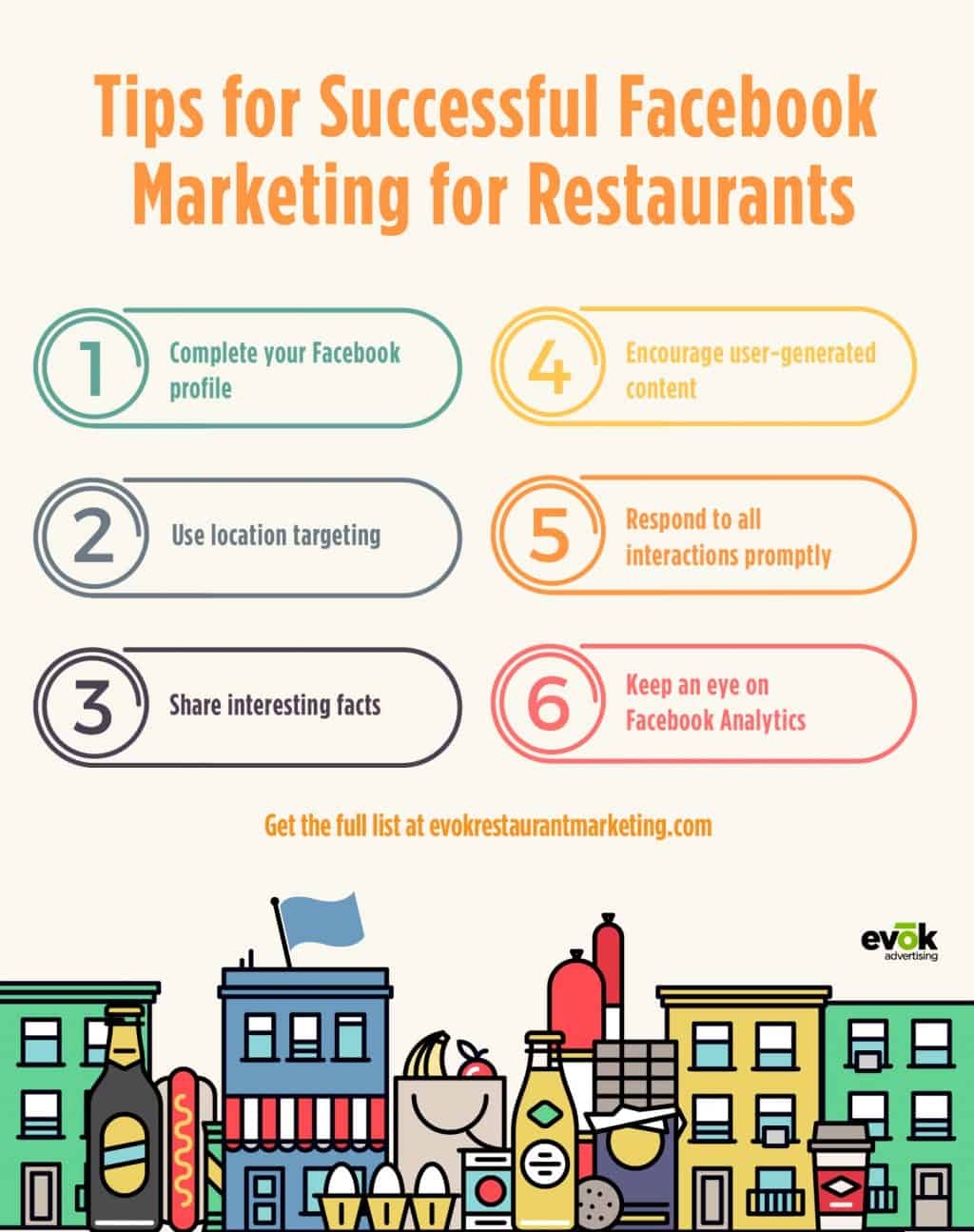 Tips for Successful Facebook Marketing for Restaurants

1 Complete your Facebook profile

2 Use location targeting

3 Share interesting facts

4 Encourage user-generated content

5 Respond to all interactions promptly

6 Keep an eye on Facebook Analytics

Get the full list at evokrestaurantmarketing.com

evōk advertising