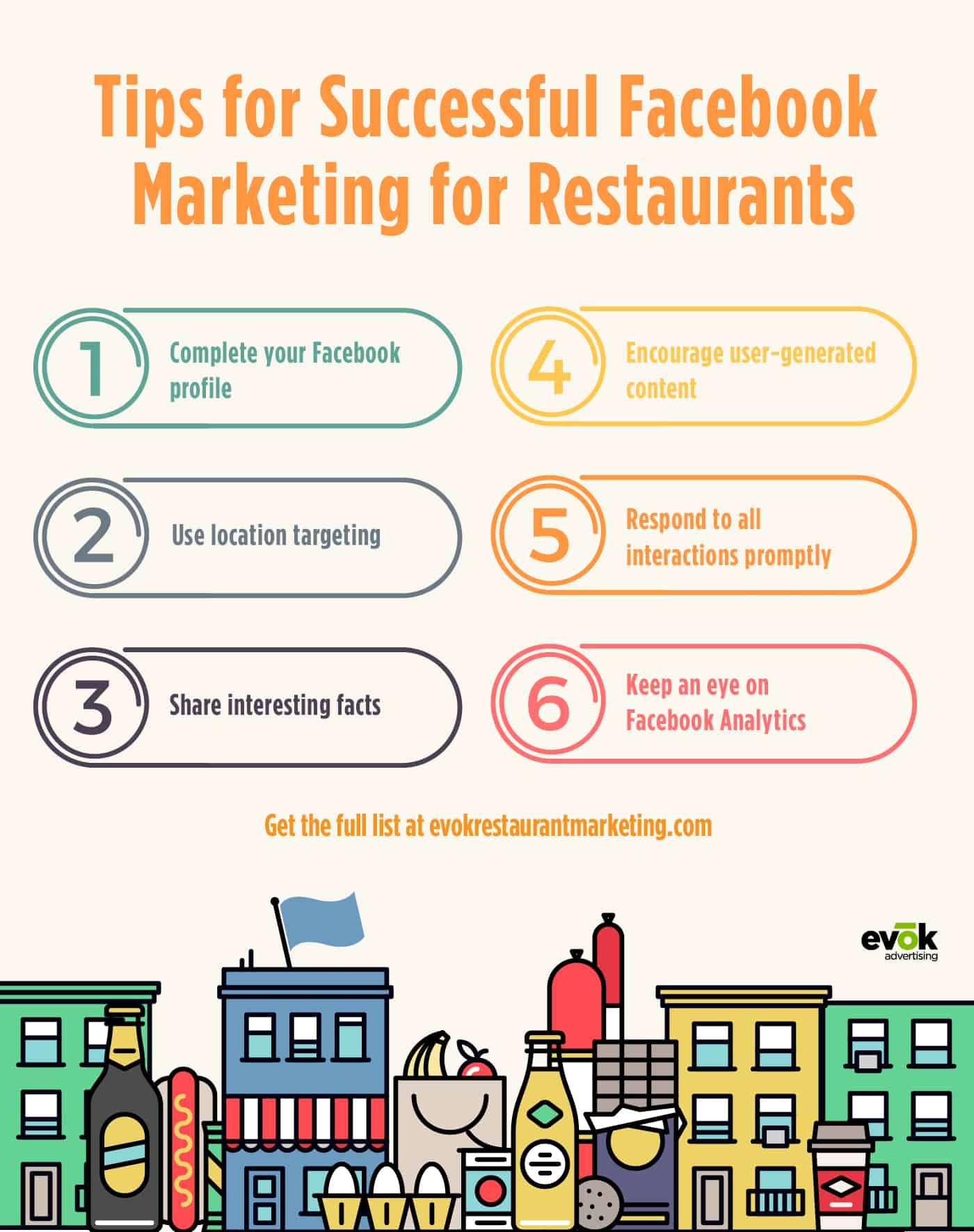 Tips for Successful Facebook Marketing for Restaurants

1 Complete your Facebook profile

2 Use location targeting

3 Share interesting facts

4 Encourage user-generated content

5 Respond to all interactions promptly

6 Keep an eye on Facebook Analytics

Get the full list at evokrestaurantmarketing.com

evōk advertising