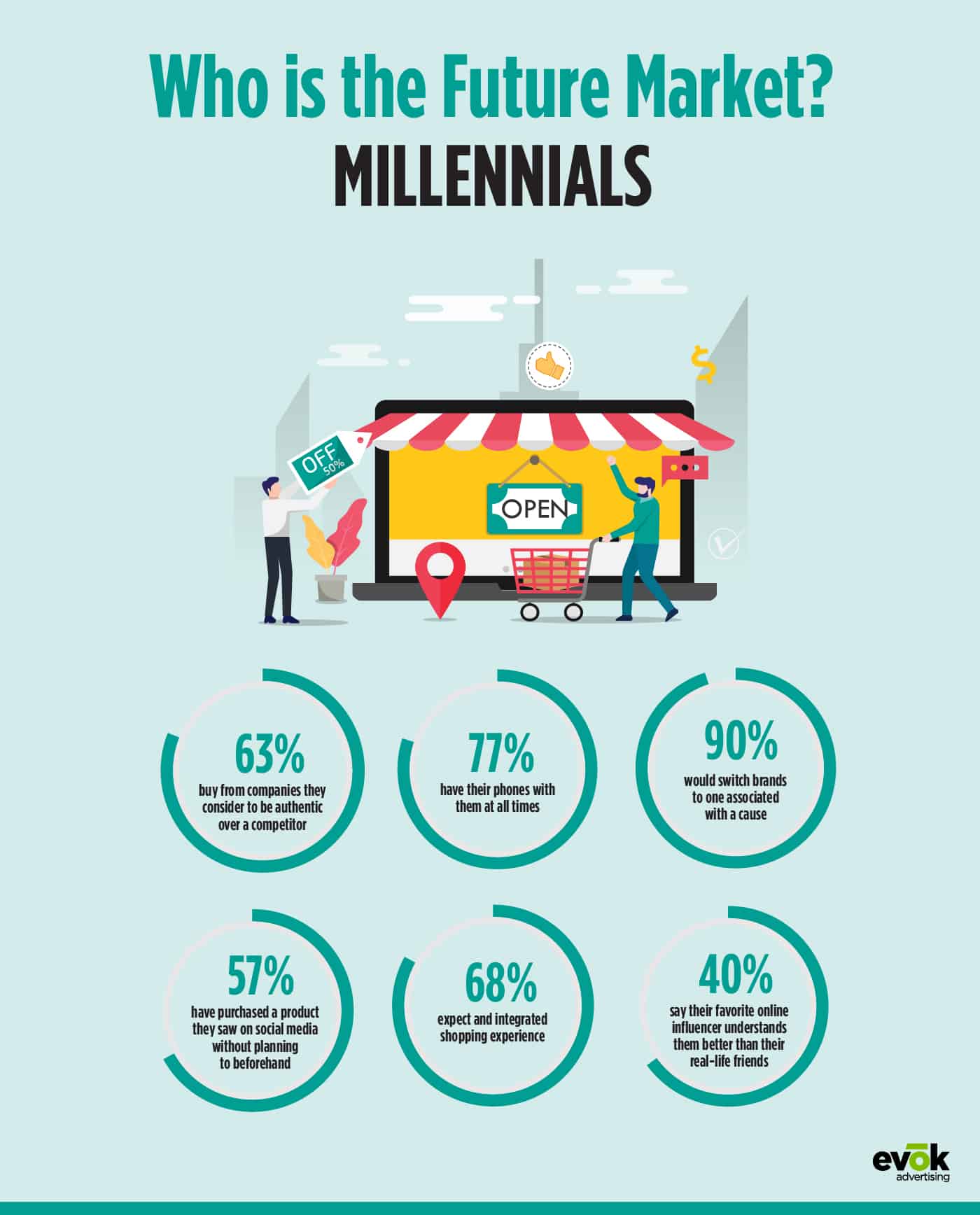 Who is the Future Market?
MILLENNIALS

OFF 50%

OPEN

$

63%
buy from companies they consider to be authentic over a competitor

77%
have their phones with them at all times

90%
would switch brands to one associated with a cause

57%
have purchased a product they saw on social media without planning to beforehand

68%
expect and integrated shopping experience

40%
say their favorite online influencer understands them better than their real-life friends

evōk
advertising