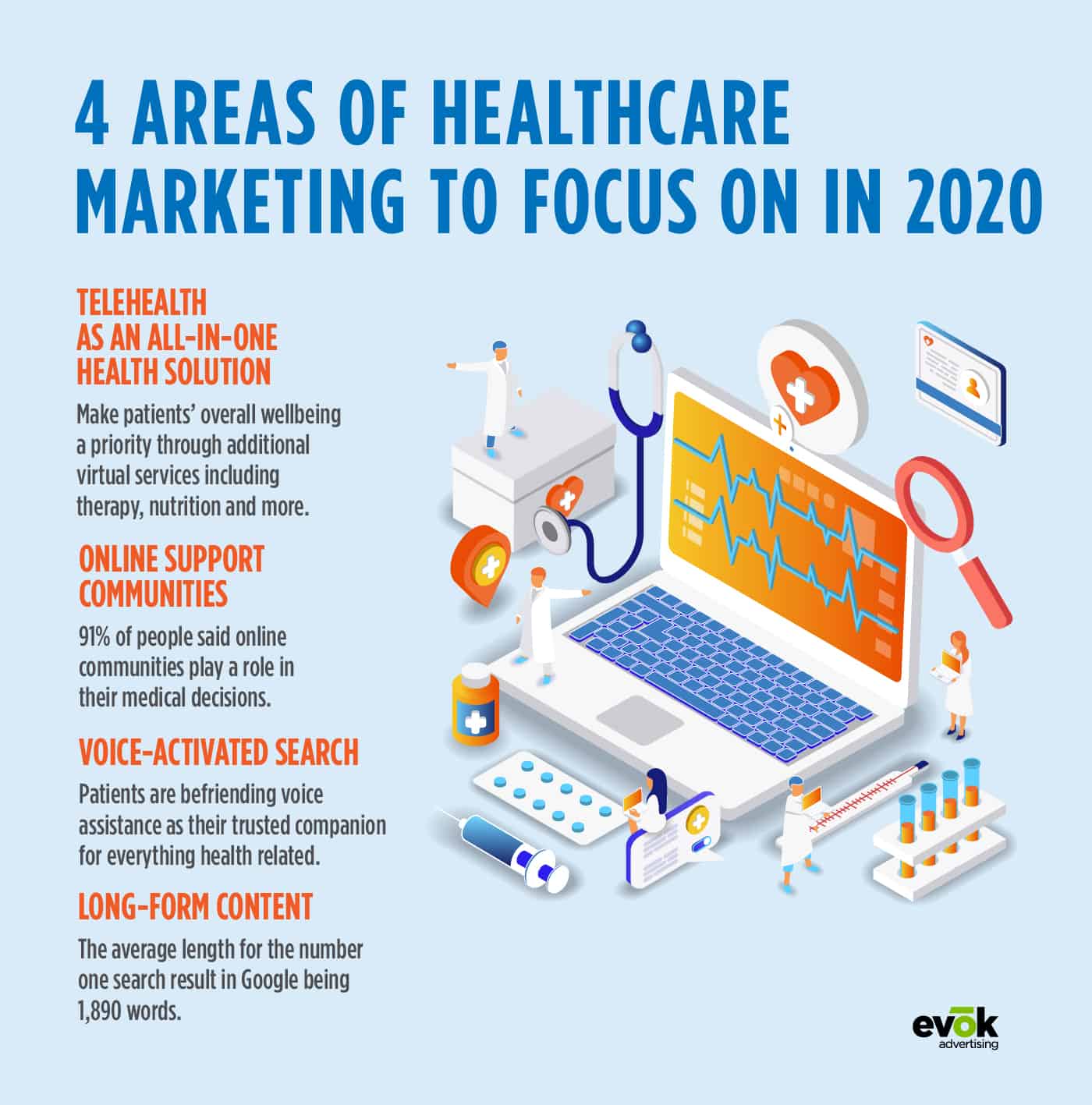 4 AREAS OF HEALTHCARE MARKETING TO FOCUS ON IN 2020

TELEHEALTH AS AN ALL-IN-ONE HEALTH SOLUTION

Make patients' overall wellbeing a priority through additional virtual services including therapy, nutrition and more.

ONLINE SUPPORT COMMUNITIES

91% of people said online communities play a role in their medical decisions.

VOICE-ACTIVATED SEARCH

Patients are befriending voice assistance as their trusted companion for everything health related.

LONG-FORM CONTENT

The average length for the number one search result in Google being 1,890 words.

evōk advertising