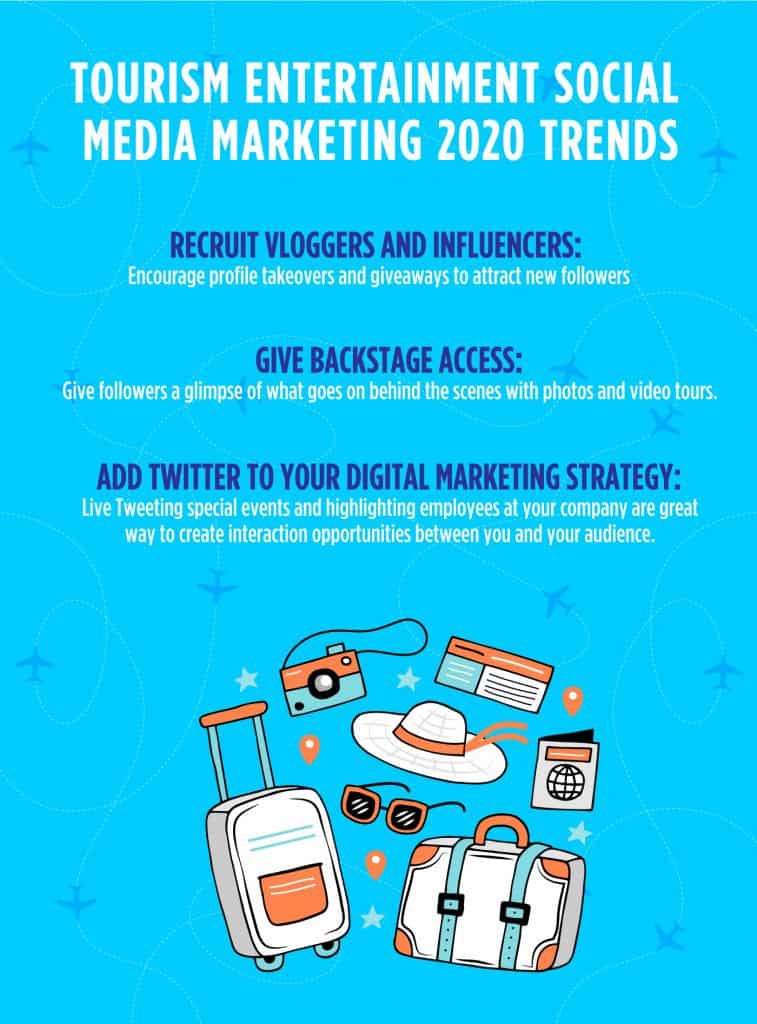 TOURISM ENTERTAINMENT SOCIAL MEDIA MARKETING 2020 TRENDS

RECRUIT VLOGGERS AND INFLUENCERS:
Encourage profile takeovers and giveaways to attract new followers

GIVE BACKSTAGE ACCESS:
Give followers a glimpse of what goes on behind the scenes with photos and video tours.

ADD TWITTER TO YOUR DIGITAL MARKETING STRATEGY:
Live Tweeting special events and highlighting employees at your company are great way to create interaction opportunities between you and your audience.