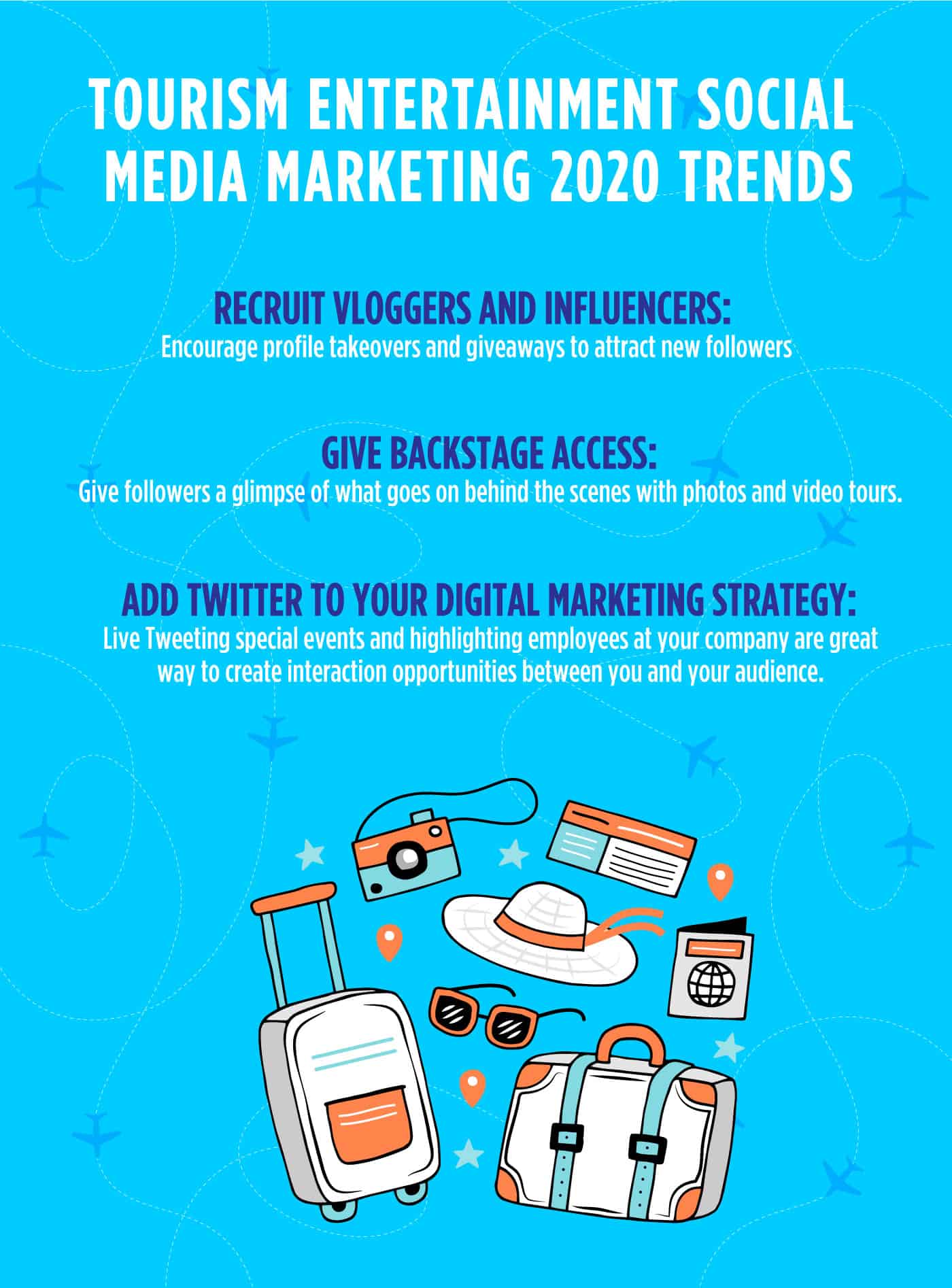 TOURISM ENTERTAINMENT SOCIAL MEDIA MARKETING 2020 TRENDS

RECRUIT VLOGGERS AND INFLUENCERS:
Encourage profile takeovers and giveaways to attract new followers

GIVE BACKSTAGE ACCESS:
Give followers a glimpse of what goes on behind the scenes with photos and video tours.

ADD TWITTER TO YOUR DIGITAL MARKETING STRATEGY:
Live Tweeting special events and highlighting employees at your company are great way to create interaction opportunities between you and your audience.