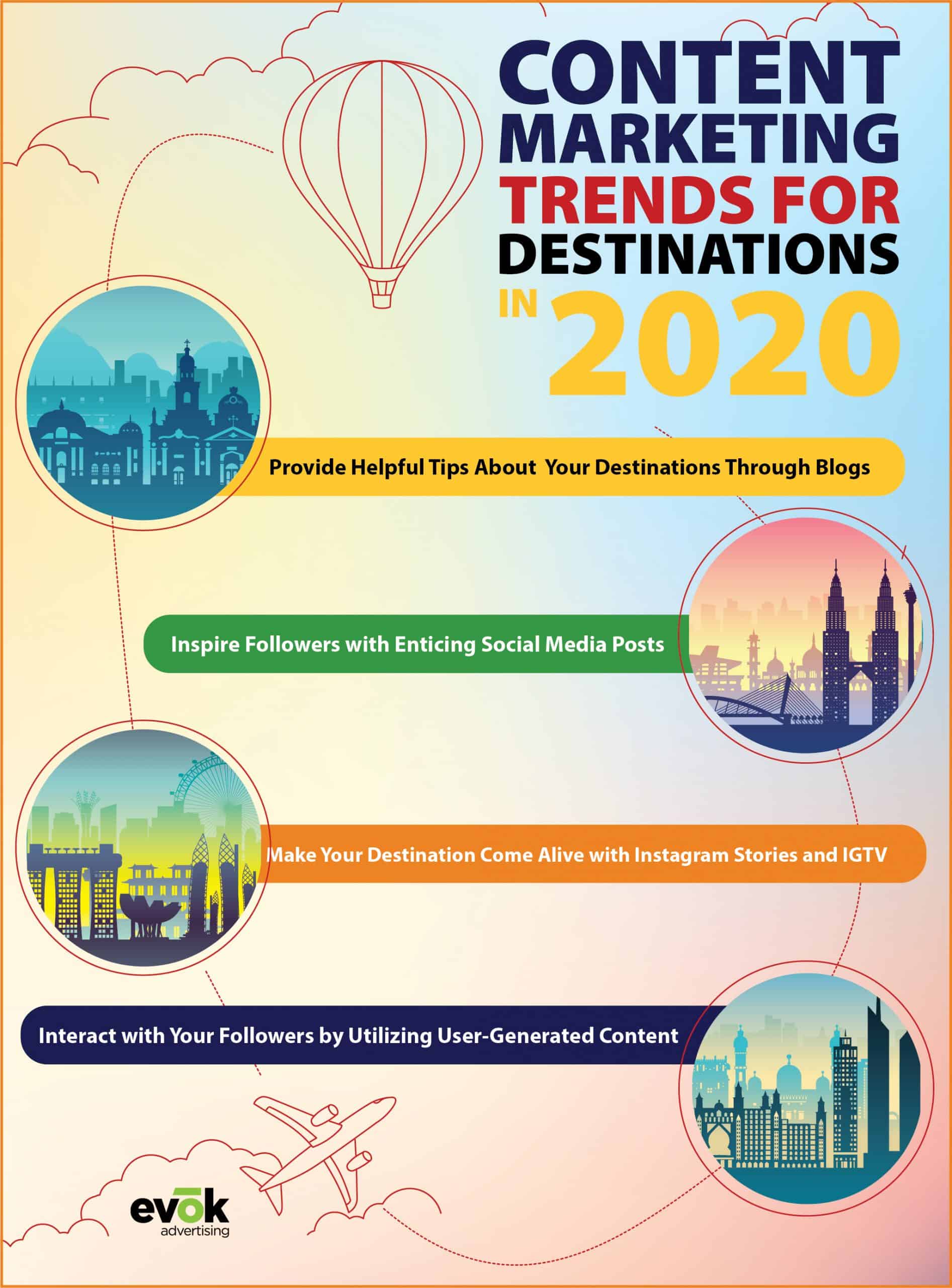 CONTENT MARKETING TRENDS FOR DESTINATIONS IN 2020

Provide Helpful Tips About Your Destinations Through Blogs

Inspire Followers with Enticing Social Media Posts

Make Your Destination Come Alive with Instagram Stories and IGTV

Interact with Your Followers by Utilizing User-Generated Content

evōk advertising