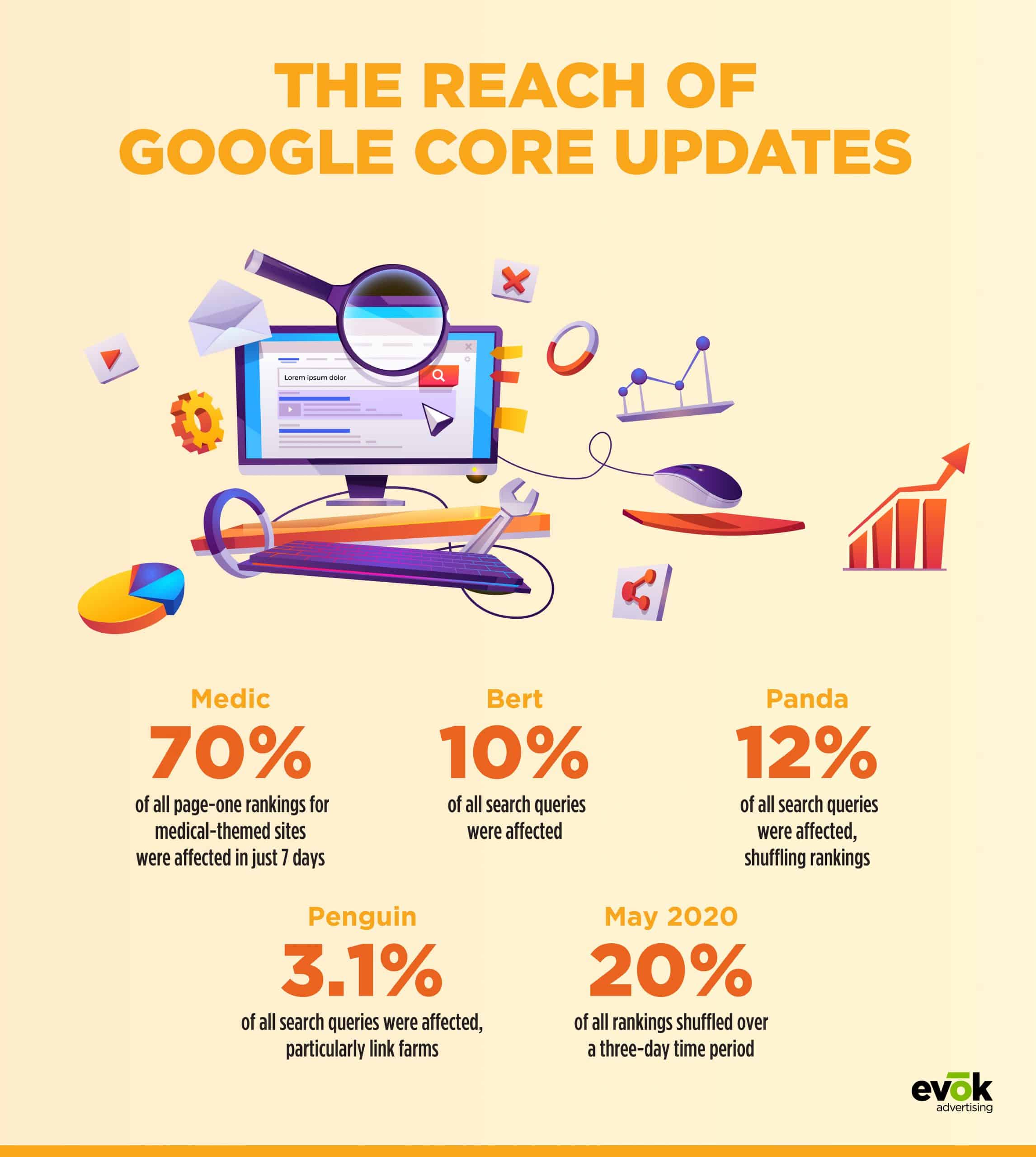 THE REACH OF GOOGLE CORE UPDATES

Lorem ipsum dolor

Medic
70%
of all page-one rankings for medical-themed sites were affected in just 7 days

Bert
10%
of all search queries were affected

Panda
12%
of all search queries were affected, shuffling rankings

Penguin
3.1%
of all search queries were affected, particularly link farms

May 2020
20%
of all rankings shuffled over a three-day time period

evōk advertising