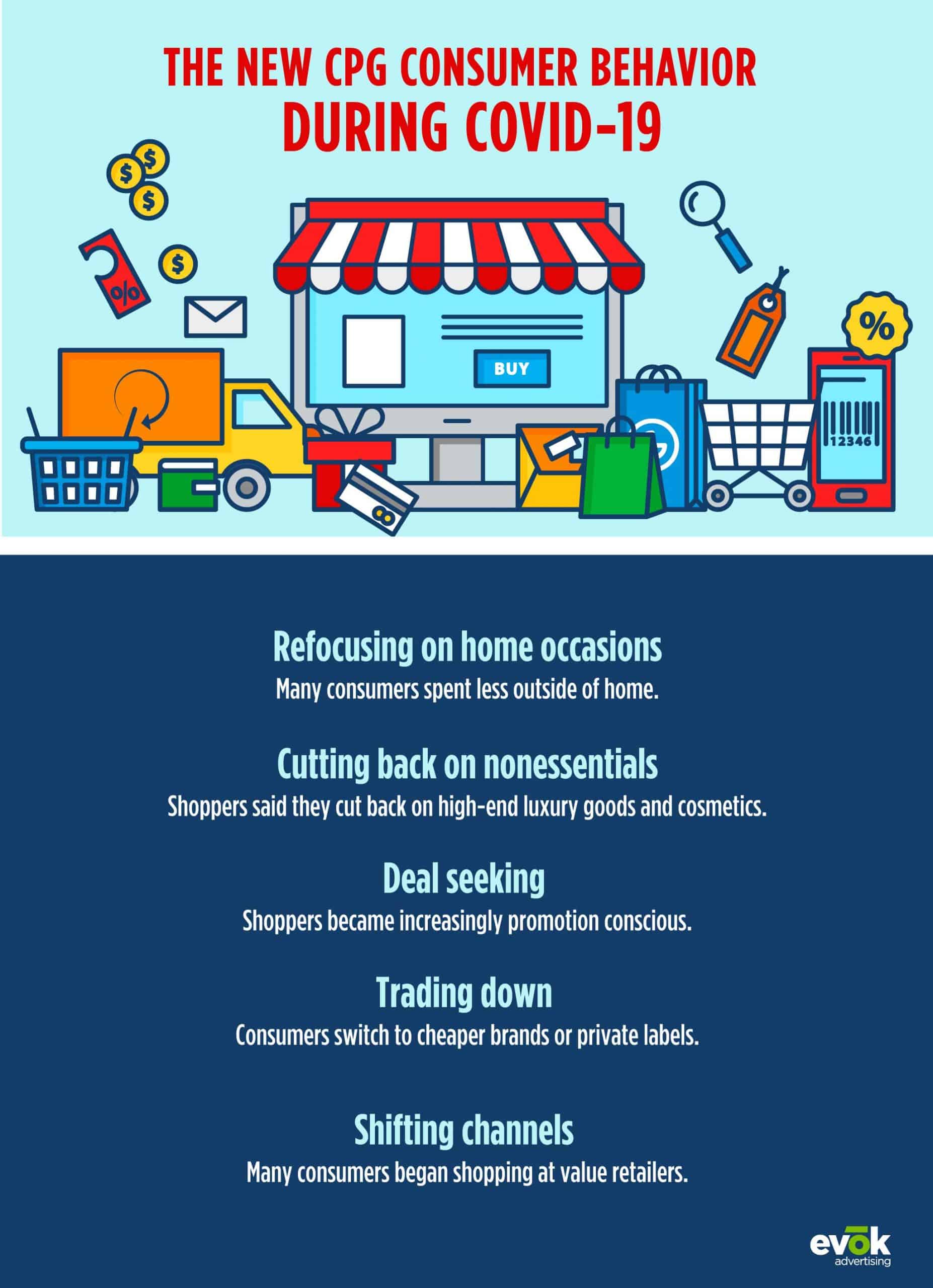 THE NEW CPG CONSUMER BEHAVIOR
DURING COVID-19

$
$
$
$
%
BUY
%
12346

Refocusing on home occasions
Many consumers spent less outside of home.

Cutting back on nonessentials
Shoppers said they cut back on high-end luxury goods and cosmetics.

Deal seeking
Shoppers became increasingly promotion conscious.

Trading down
Consumers switch to cheaper brands or private labels.

Shifting channels
Many consumers began shopping at value retailers.

evōk
advertising