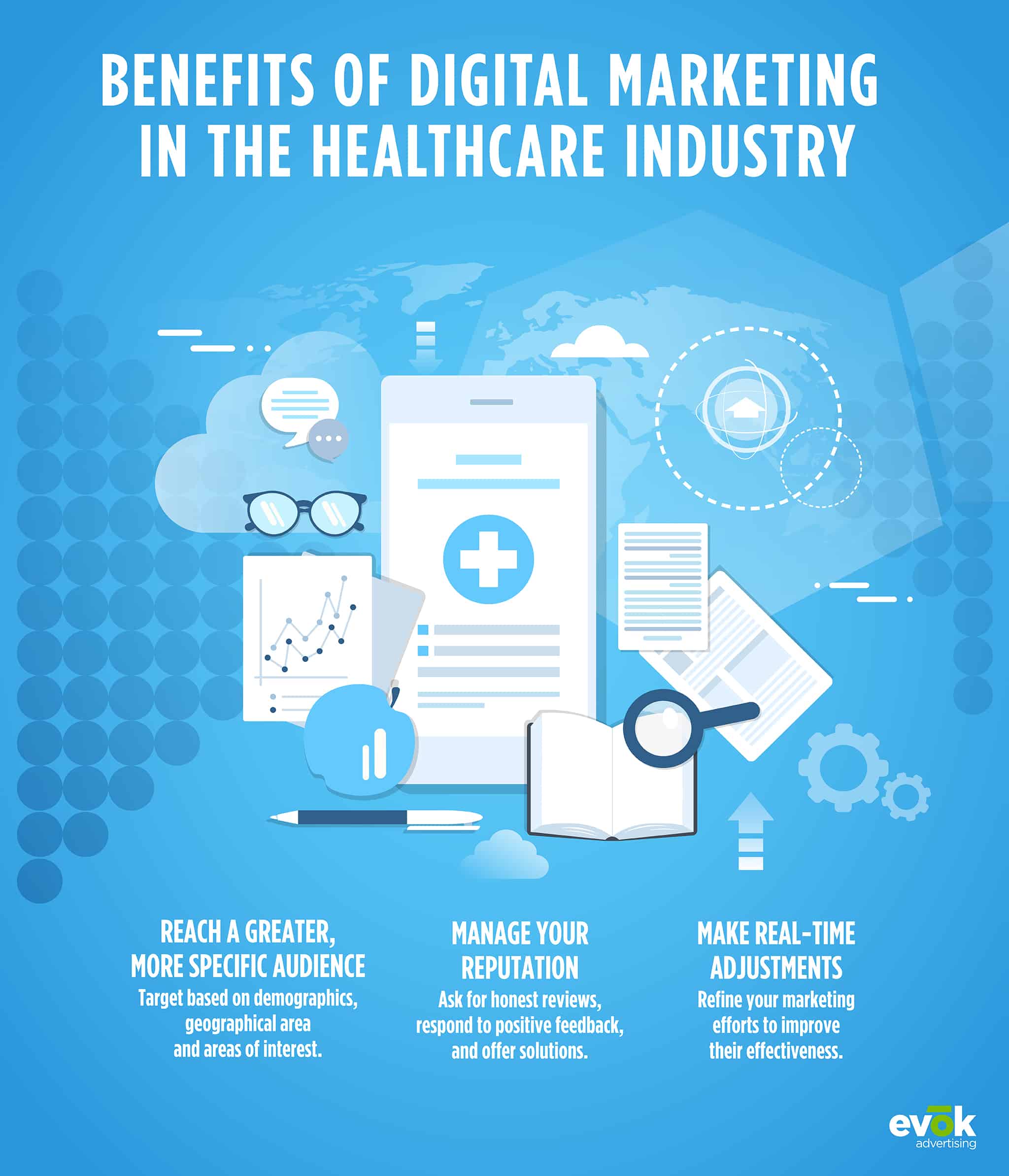 BENEFITS OF DIGITAL MARKETING IN THE HEALTHCARE INDUSTRY

REACH A GREATER, MORE SPECIFIC AUDIENCE
Target based on demographics, geographical area and areas of interest.

MANAGE YOUR REPUTATION
Ask for honest reviews, respond to positive feedback, and offer solutions.

MAKE REAL-TIME ADJUSTMENTS
Refine your marketing efforts to improve their effectiveness.

evōk
advertising