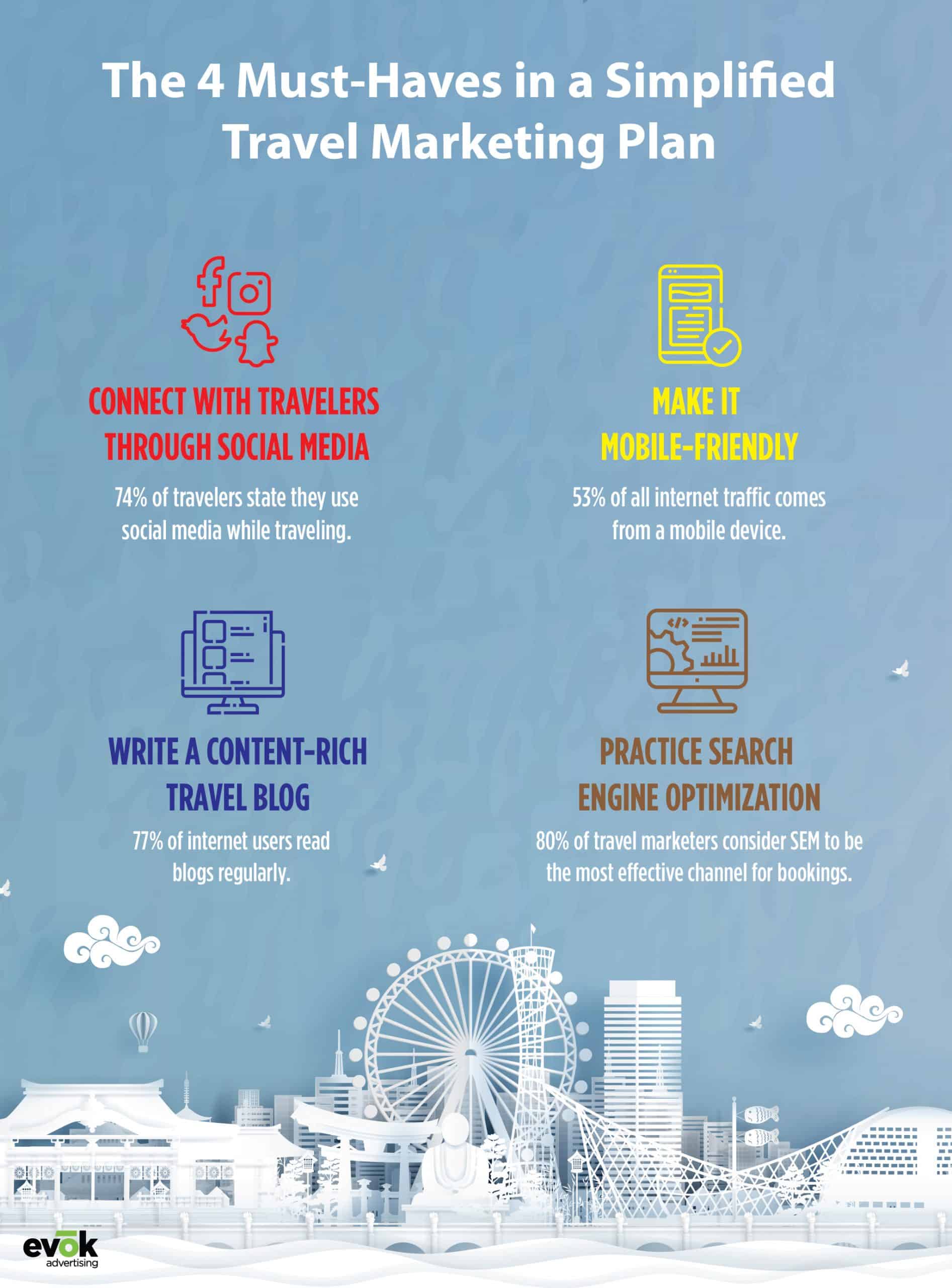 The 4 Must-Haves in a Simplified Travel Marketing Plan

CONNECT WITH TRAVELERS THROUGH SOCIAL MEDIA

74% of travelers state they use social media while traveling.

MAKE IT MOBILE-FRIENDLY

53% of all internet traffic comes from a mobile device.

WRITE A CONTENT-RICH TRAVEL BLOG

77% of internet users read blogs regularly.

PRACTICE SEARCH ENGINE OPTIMIZATION

80% of travel marketers consider SEM to be the most effective channel for bookings.

evok advertising