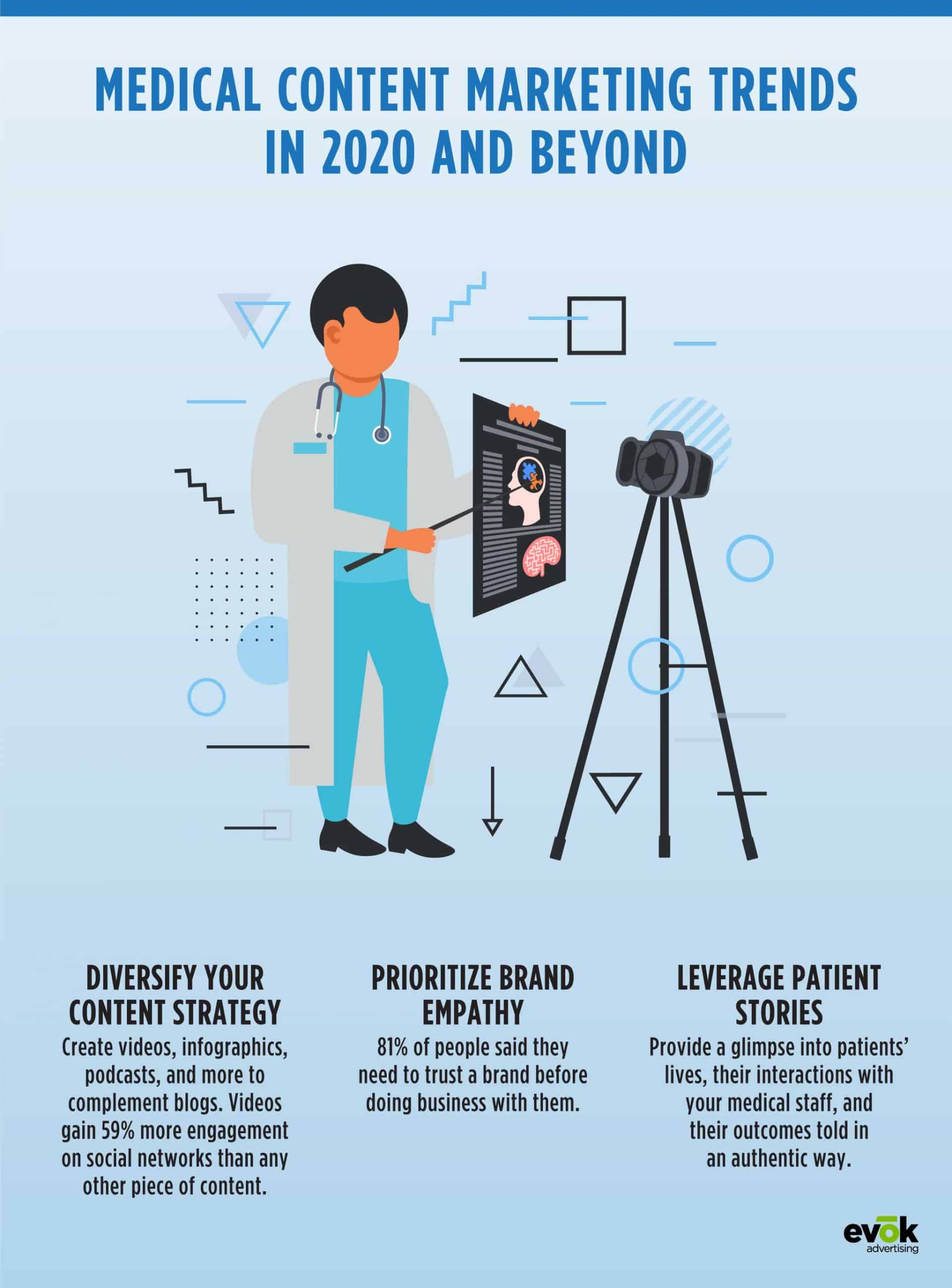 MEDICAL CONTENT MARKETING TRENDS IN 2020 AND BEYOND

DIVERSIFY YOUR CONTENT STRATEGY

Create videos, infographics, podcasts, and more to complement blogs. Videos gain 59% more engagement on social networks than any other piece of content.

PRIORITIZE BRAND EMPATHY

81% of people said they need to trust a brand before doing business with them.

LEVERAGE PATIENT STORIES

Provide a glimpse into patients' lives, their interactions with your medical staff, and their outcomes told in an authentic way.

evōk advertising