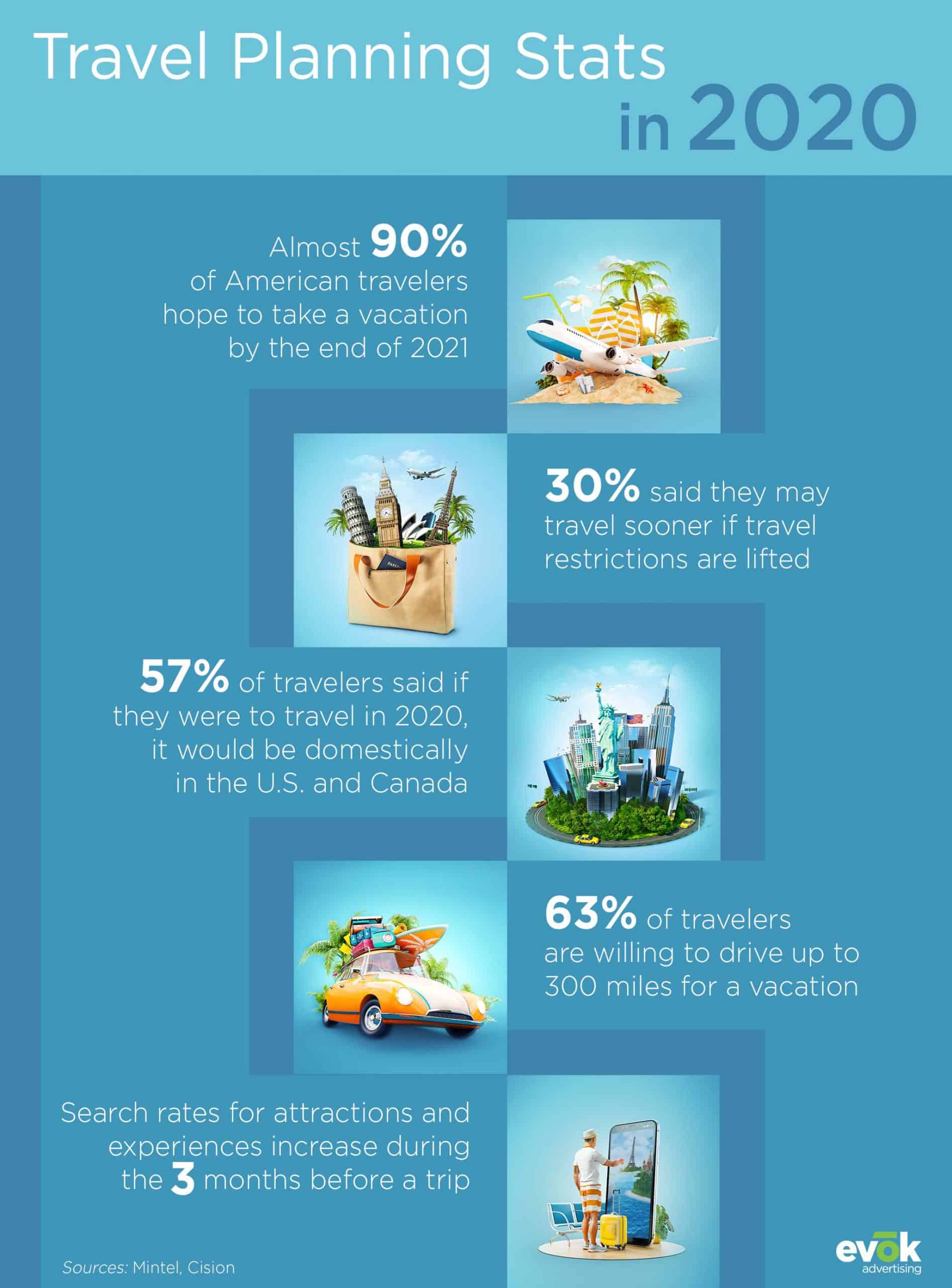 Travel Planning Stats in 2020

Almost 90% of American travelers hope to take a vacation by the end of 2021

30% said they may travel sooner if travel restrictions are lifted

57% of travelers said if they were to travel in 2020, it would be domestically in the U.S. and Canada

63% of travelers are willing to drive up to 300 miles for a vacation

Search rates for attractions and experiences increase during the 3 months before a trip

Sources: Mintel, Cision

evōk advertising