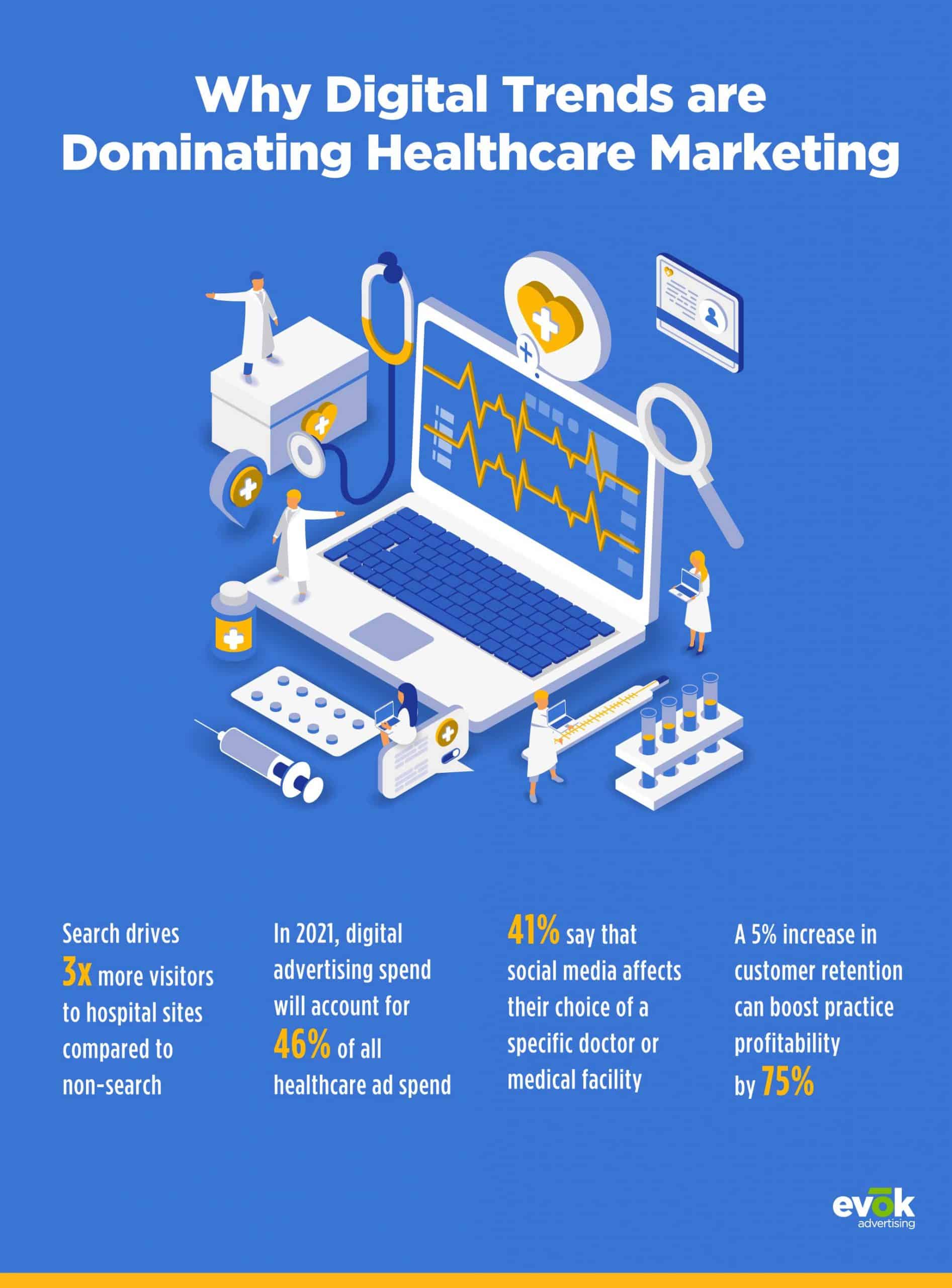 Why Digital Trends are Dominating Healthcare Marketing

Search drives 3x more visitors to hospital sites compared to non-search

In 2021, digital advertising spend will account for 46% of all healthcare ad spend

41% say that social media affects their choice of a specific doctor or medical facility

A 5% increase in customer retention can boost practice profitability by 75%

evōk advertising