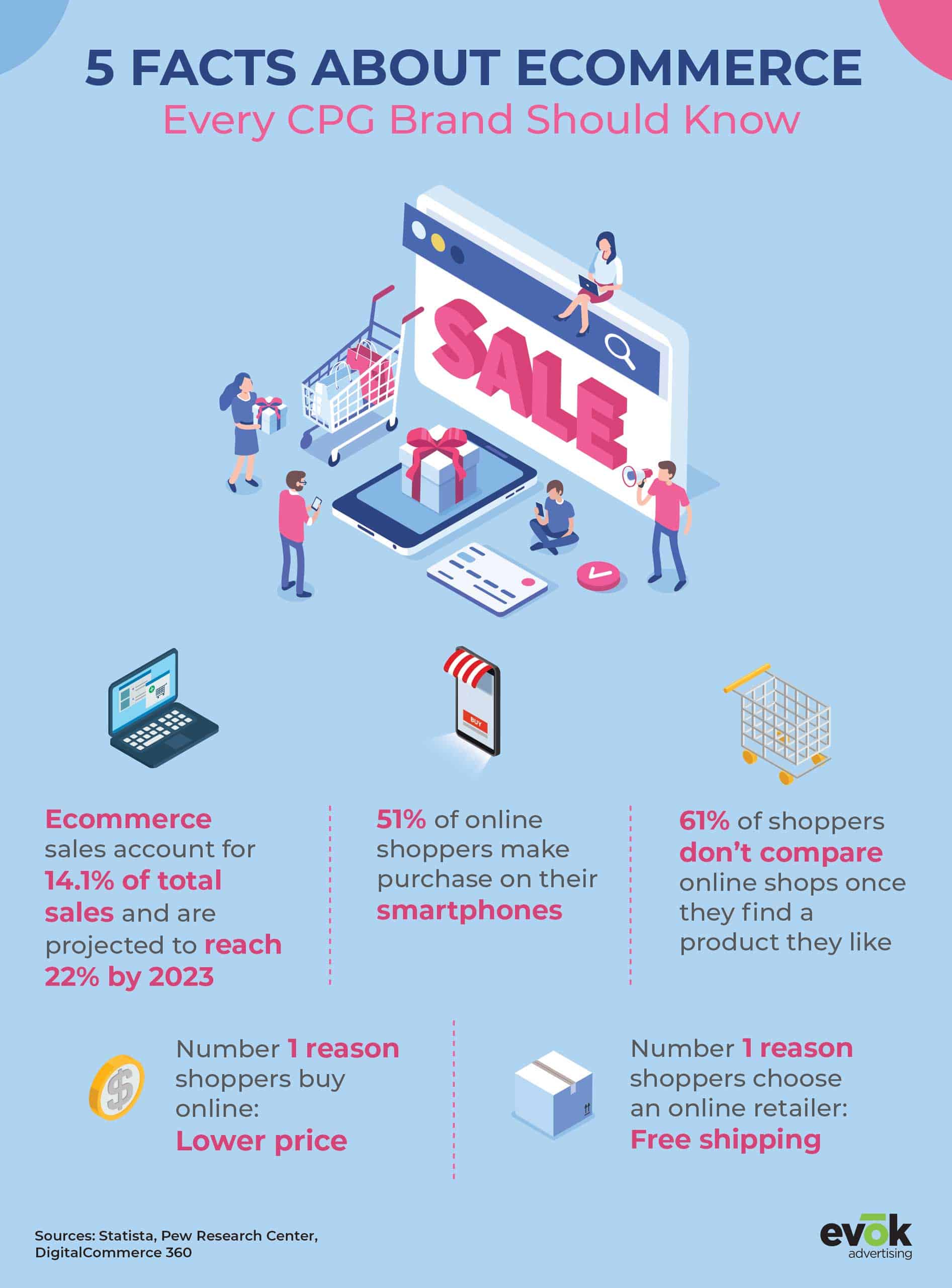 5 FACTS ABOUT ECOMMERCE
Every CPG Brand Should Know

SALE

BUY

Ecommerce sales account for 14.1% of total sales and are projected to reach 22% by 2023

51% of online shoppers make purchase on their smartphones

61% of shoppers don't compare online shops once they find a product they like

Number 1 reason shoppers buy online: Lower price

Number 1 reason shoppers choose an online retailer: Free shipping

Sources: Statista, Pew Research Center, DigitalCommerce 360

evōk advertising