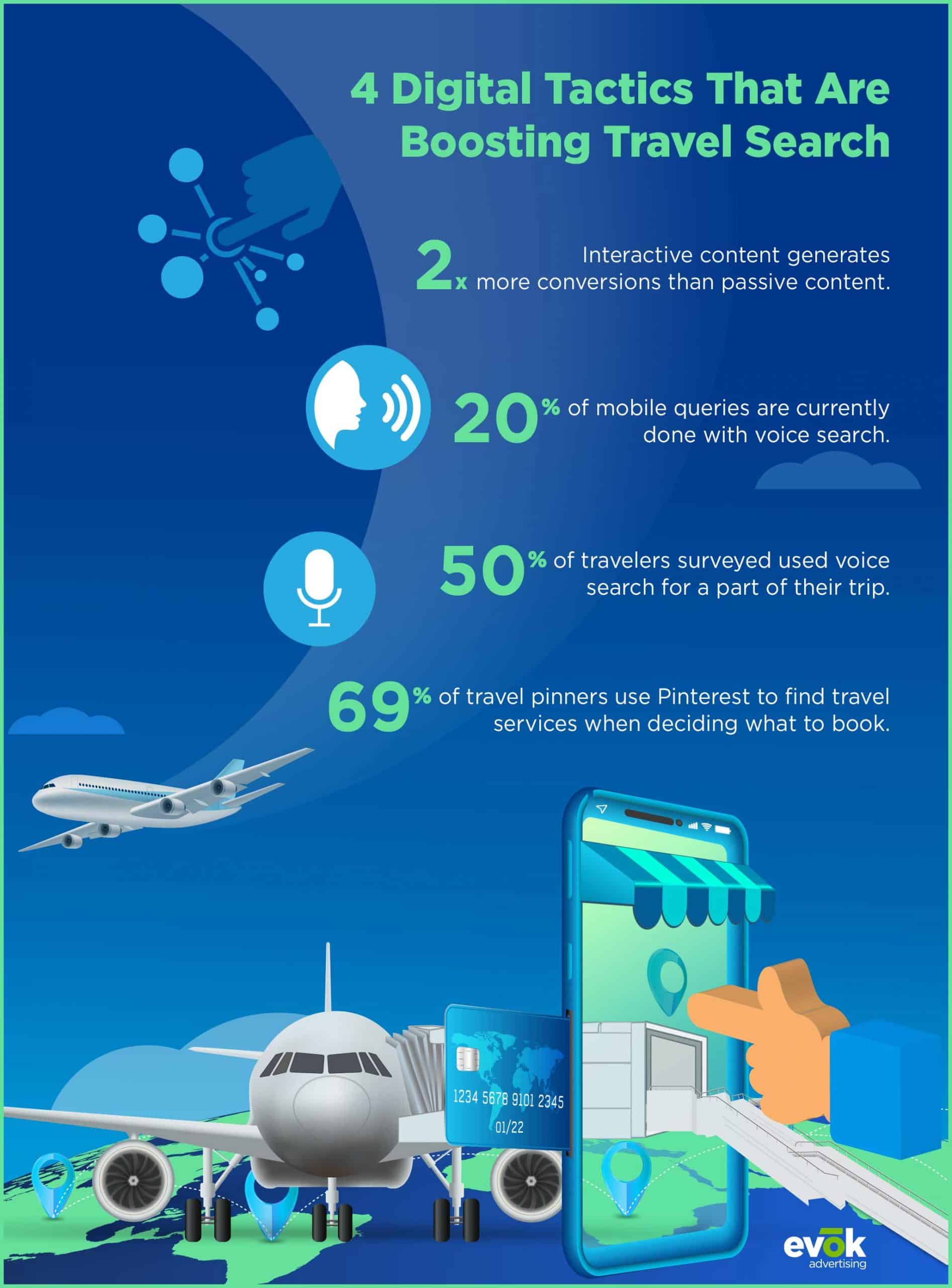 4 Digital Tactics That Are Boosting Travel Search

2x Interactive content generates more conversions than passive content.

20% of mobile queries are currently done with voice search.

50% of travelers surveyed used voice search for a part of their trip.

69% of travel pinners use Pinterest to find travel services when deciding what to book.

1234 5678 9101 2345
01/22

evōk
advertising