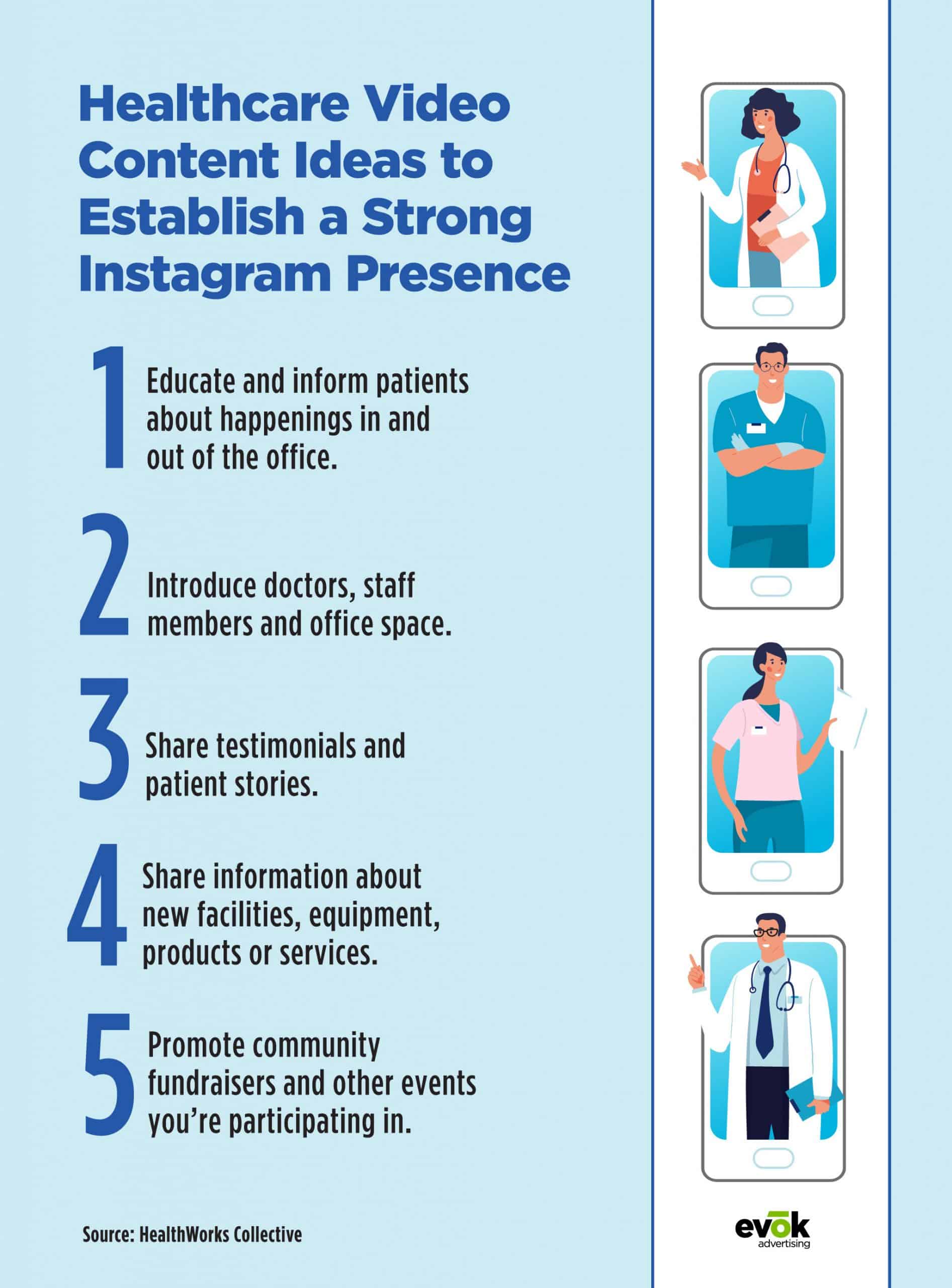 Healthcare Video Content Ideas to Establish a Strong Instagram Presence

1 Educate and inform patients about happenings in and out of the office.

2 Introduce doctors, staff members and office space.

3 Share testimonials and patient stories.

4 Share information about new facilities, equipment, products or services.

5 Promote community fundraisers and other events you're participating in.

Source: HealthWorks Collective

evōk advertising