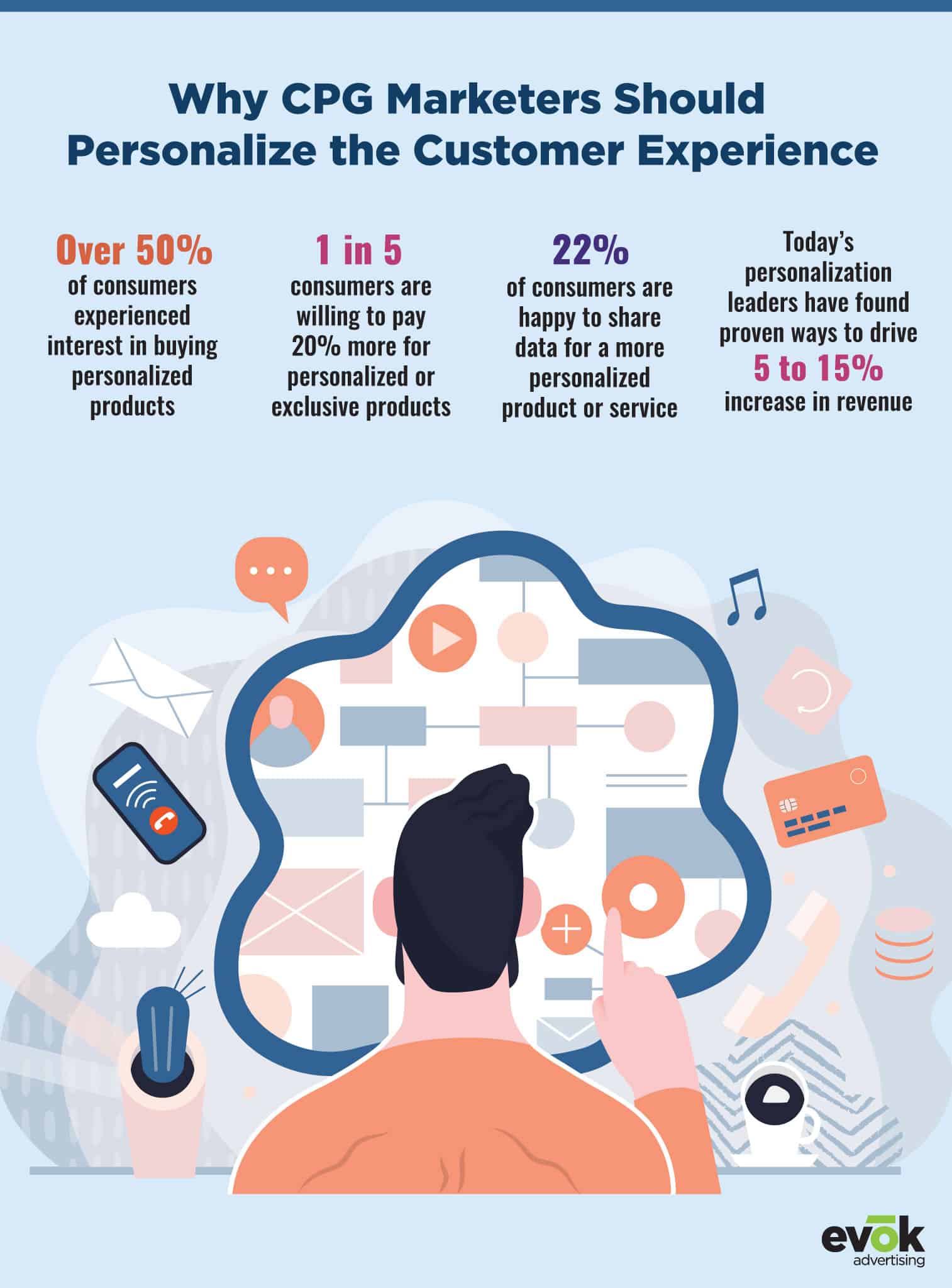 Why CPG Marketers Should Personalize the Customer Experience

Over 50%
of consumers experienced interest in buying personalized products

1 in 5
consumers are willing to pay 20% more for personalized or exclusive products

22%
of consumers are happy to share data for a more personalized product or service

Today's personalization leaders have found proven ways to drive
5 to 15%
increase in revenue

evōk
advertising