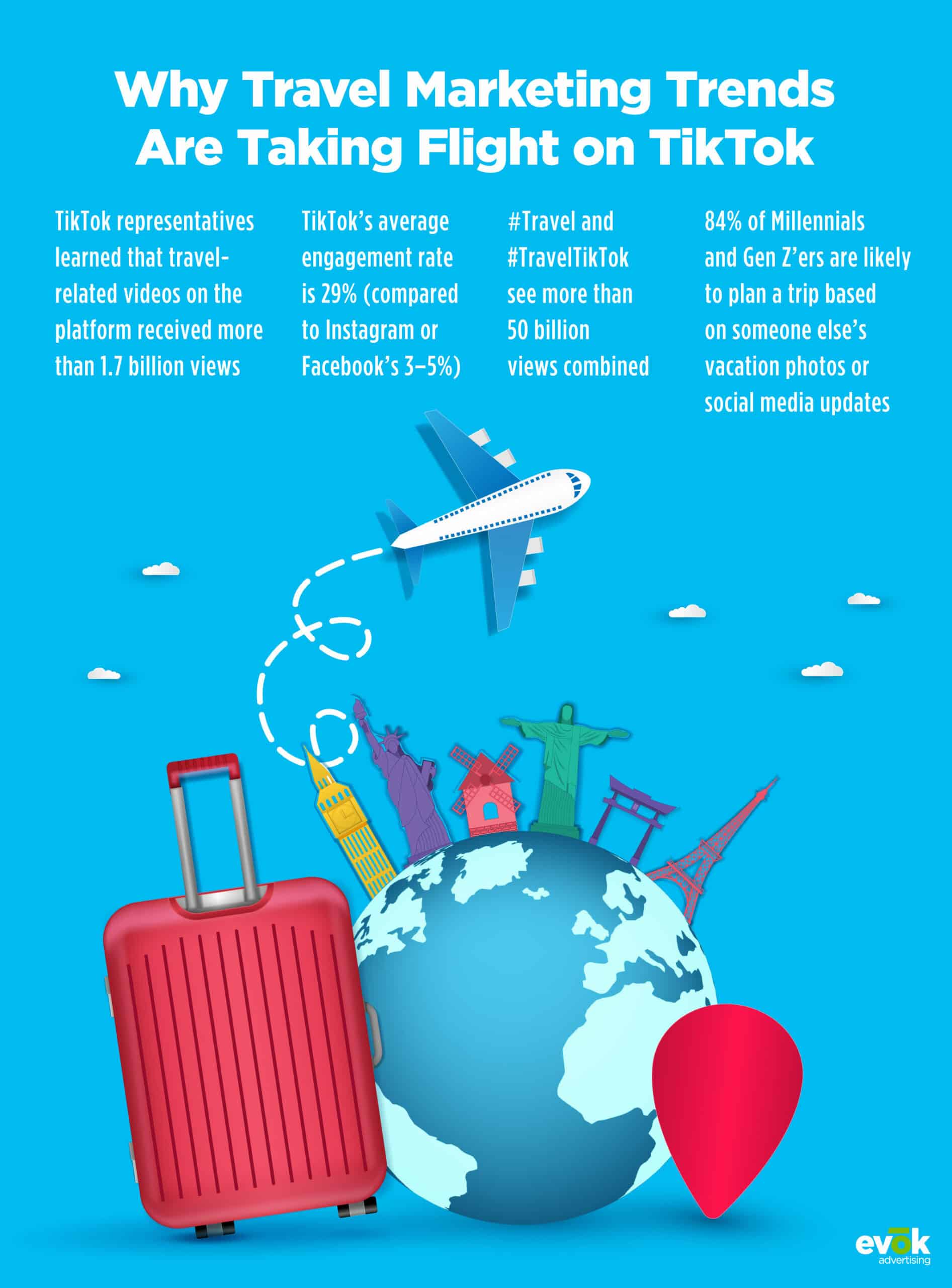 Why Travel Marketing Trends Are Taking Flight on TikTok

TikTok representatives learned that travel-related videos on the platform received more than 1.7 billion views

TikTok's average engagement rate is 29% (compared to Instagram or Facebook's 3–5%)

#Travel and #TravelTikTok see more than 50 billion views combined

84% of Millennials and Gen Z'ers are likely to plan a trip based on someone else's vacation photos or social media updates

evōk advertising