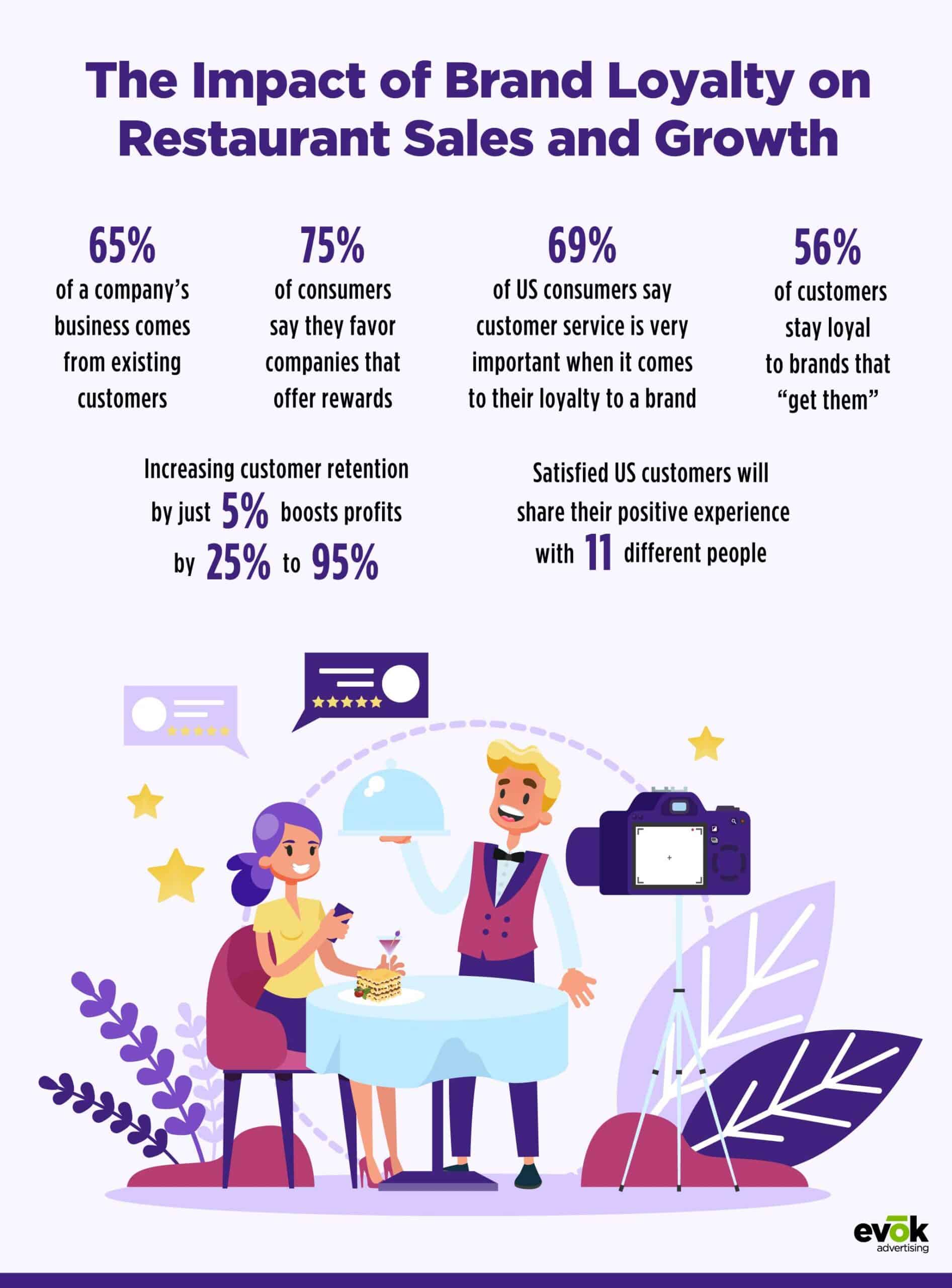 The Impact of Brand Loyalty on Restaurant Sales and Growth

65%
of a company's business comes from existing customers

75%
of consumers say they favor companies that offer rewards

69%
of US consumers say customer service is very important when it comes to their loyalty to a brand

56%
of customers stay loyal to brands that "get them"

Increasing customer retention by just 5% boosts profits by 25% to 95%

Satisfied US customers will share their positive experience with 11 different people

evōk
advertising