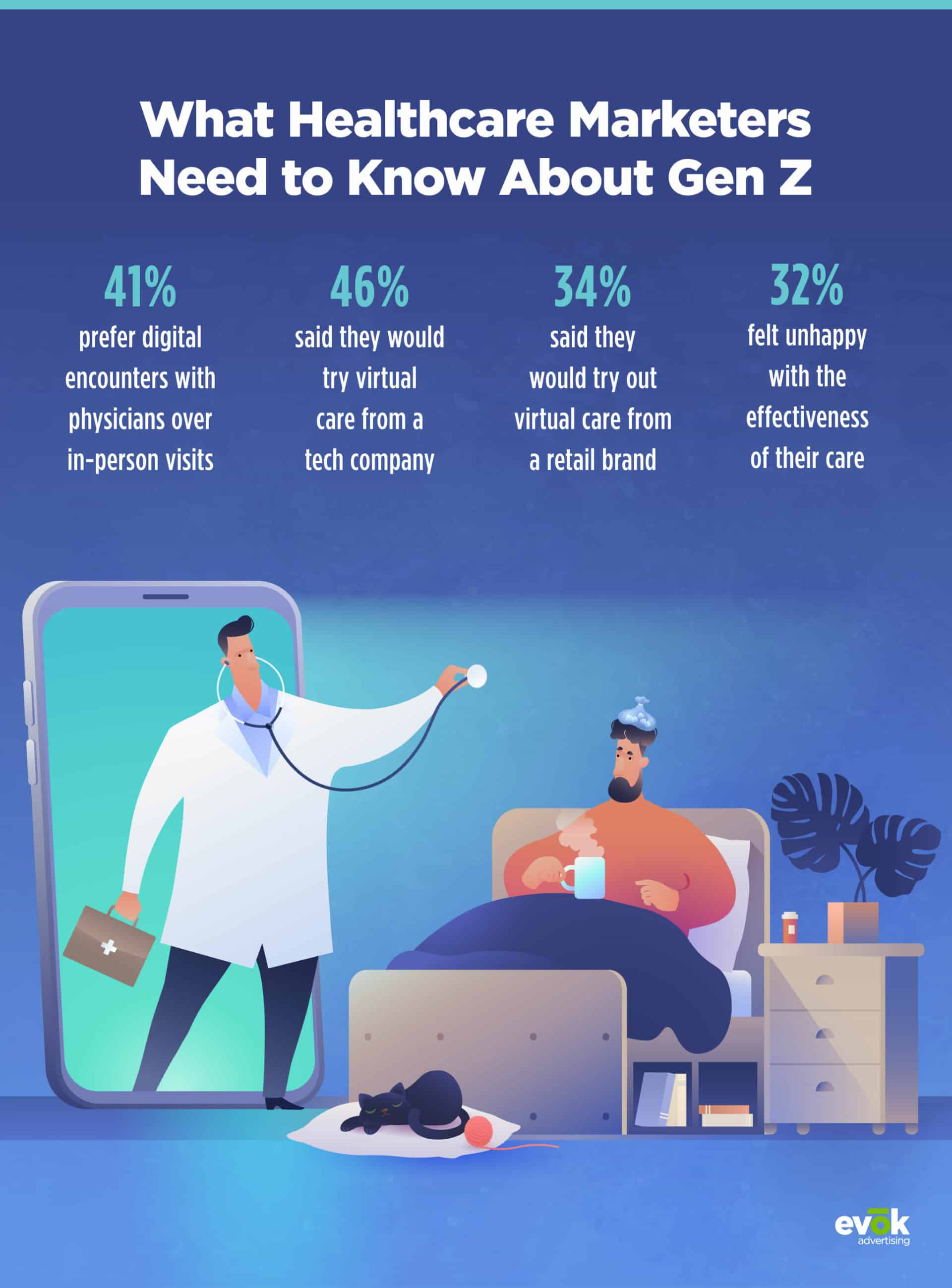 What Healthcare Marketers Need to Know About Gen Z

41%
prefer digital encounters with physicians over in-person visits

46%
said they would try virtual care from a tech company

34%
said they would try out virtual care from a retail brand

32%
felt unhappy with the effectiveness of their care

evōk
advertising