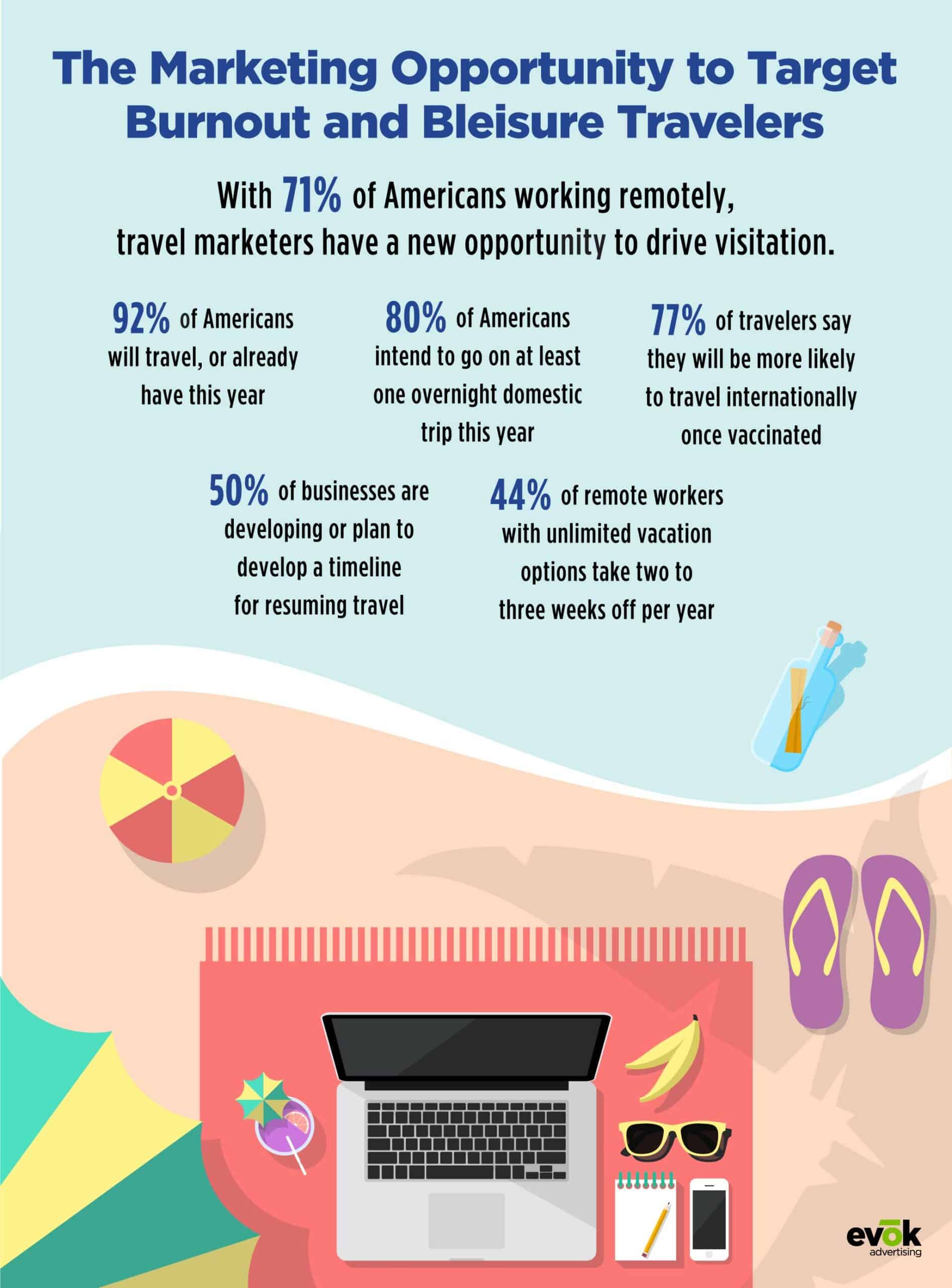 The Marketing Opportunity to Target Burnout and Bleisure Travelers

With 71% of Americans working remotely, travel marketers have a new opportunity to drive visitation.

92% of Americans will travel, or already have this year

80% of Americans intend to go on at least one overnight domestic trip this year

77% of travelers say they will be more likely to travel internationally once vaccinated

50% of businesses are developing or plan to develop a timeline for resuming travel

44% of remote workers with unlimited vacation options take two to three weeks off per year

evōk advertising