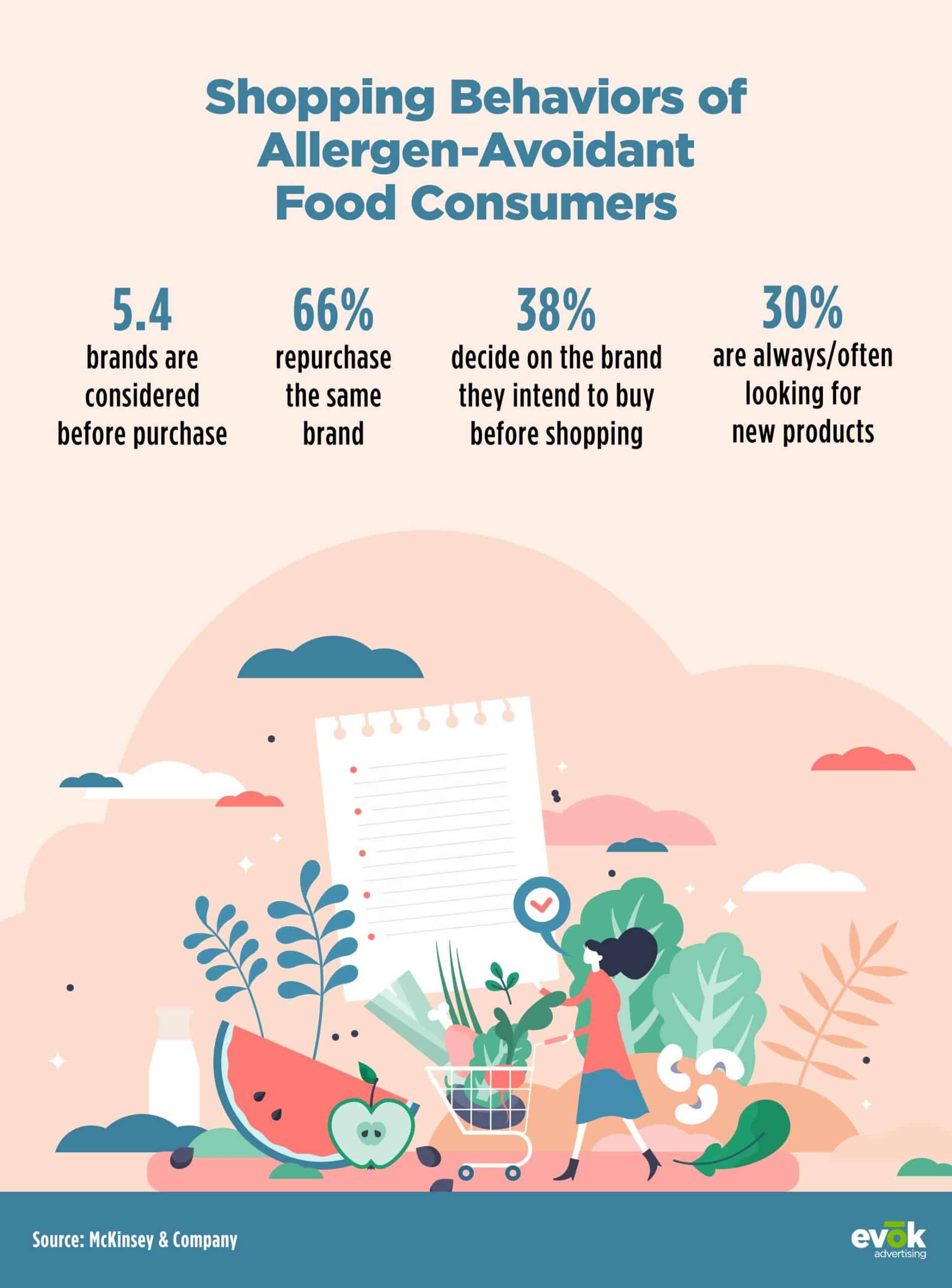 Shopping Behaviors of Allergen-Avoidant Food Consumers

5.4
brands are considered before purchase

66%
repurchase the same brand

38%
decide on the brand they intend to buy before shopping

30%
are always/often looking for new products

Source: McKinsey & Company

evōk
advertising