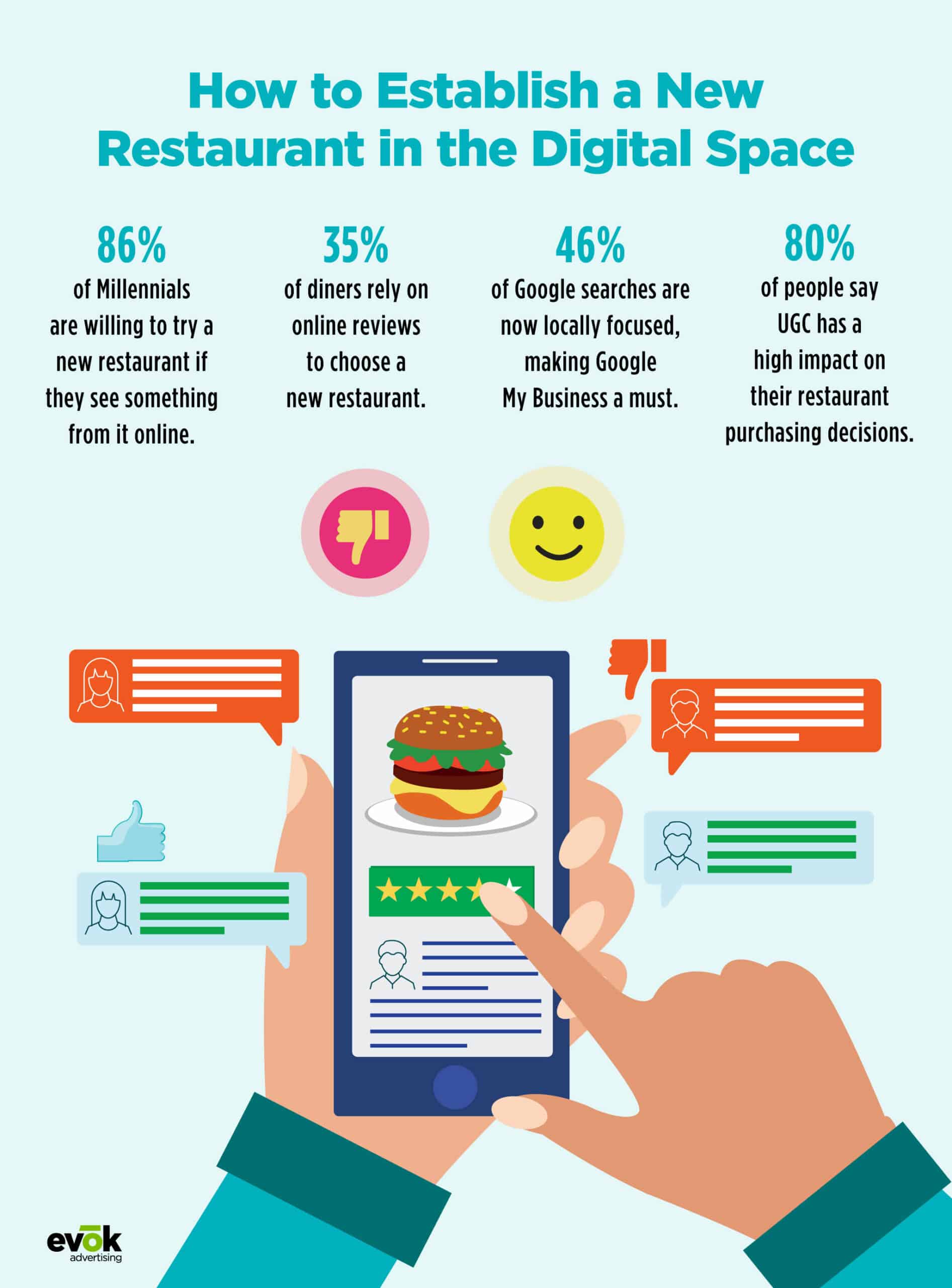 How to Establish a New Restaurant in the Digital Space

86%
of Millennials are willing to try a new restaurant if they see something from it online.

35%
of diners rely on online reviews to choose a new restaurant.

46%
of Google searches are now locally focused, making Google My Business a must.

80%
of people say UGC has a high impact on their restaurant purchasing decisions.

evōk
advertising