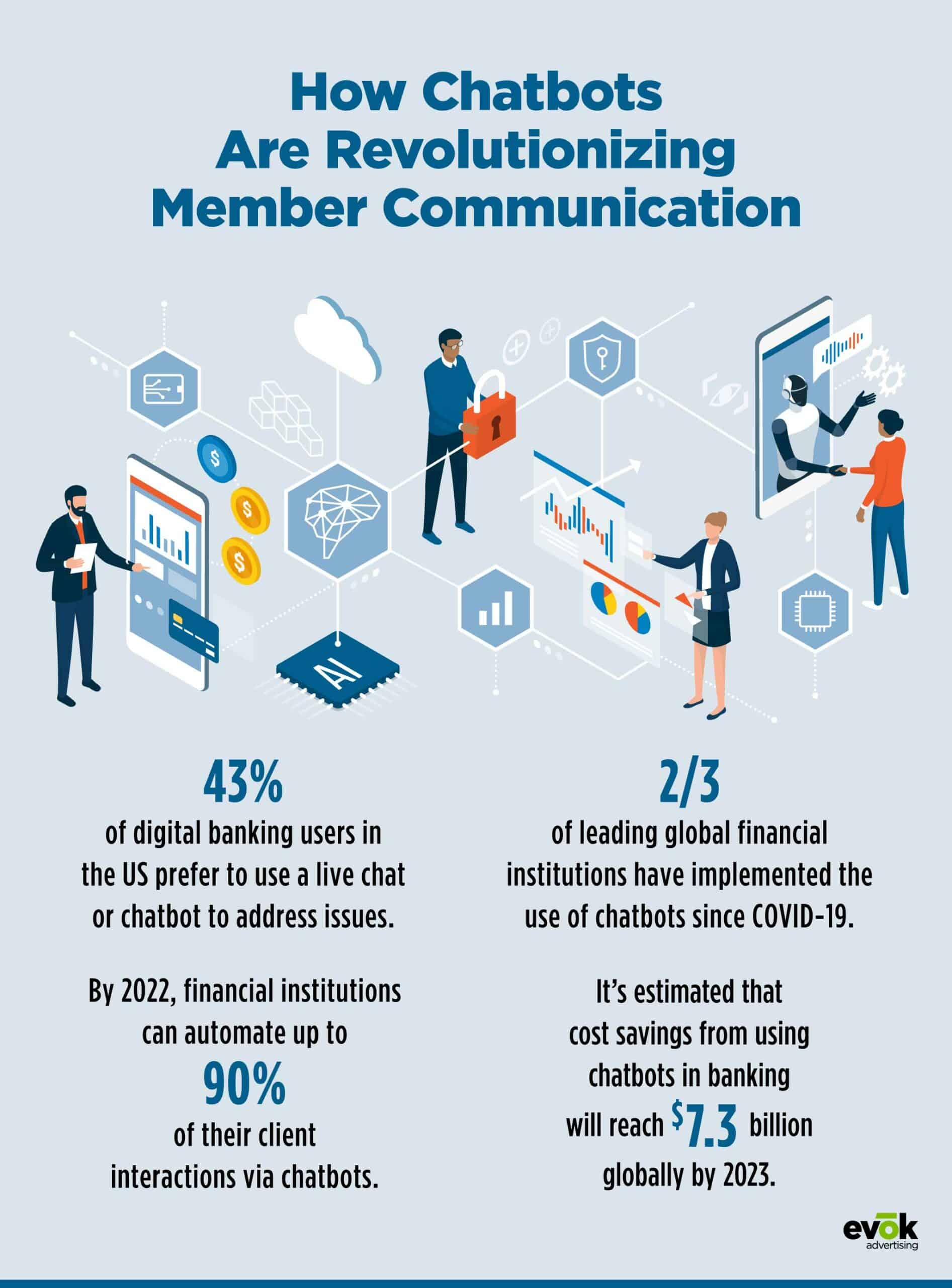 How Chatbots Are Revolutionizing Member Communication

AI

43%
of digital banking users in the US prefer to use a live chat or chatbot to address issues.

By 2022, financial institutions can automate up to
90%
of their client interactions via chatbots.

2/3
of leading global financial institutions have implemented the use of chatbots since COVID-19.

It's estimated that cost savings from using chatbots in banking will reach $7.3 billion globally by 2023.

evōk advertising