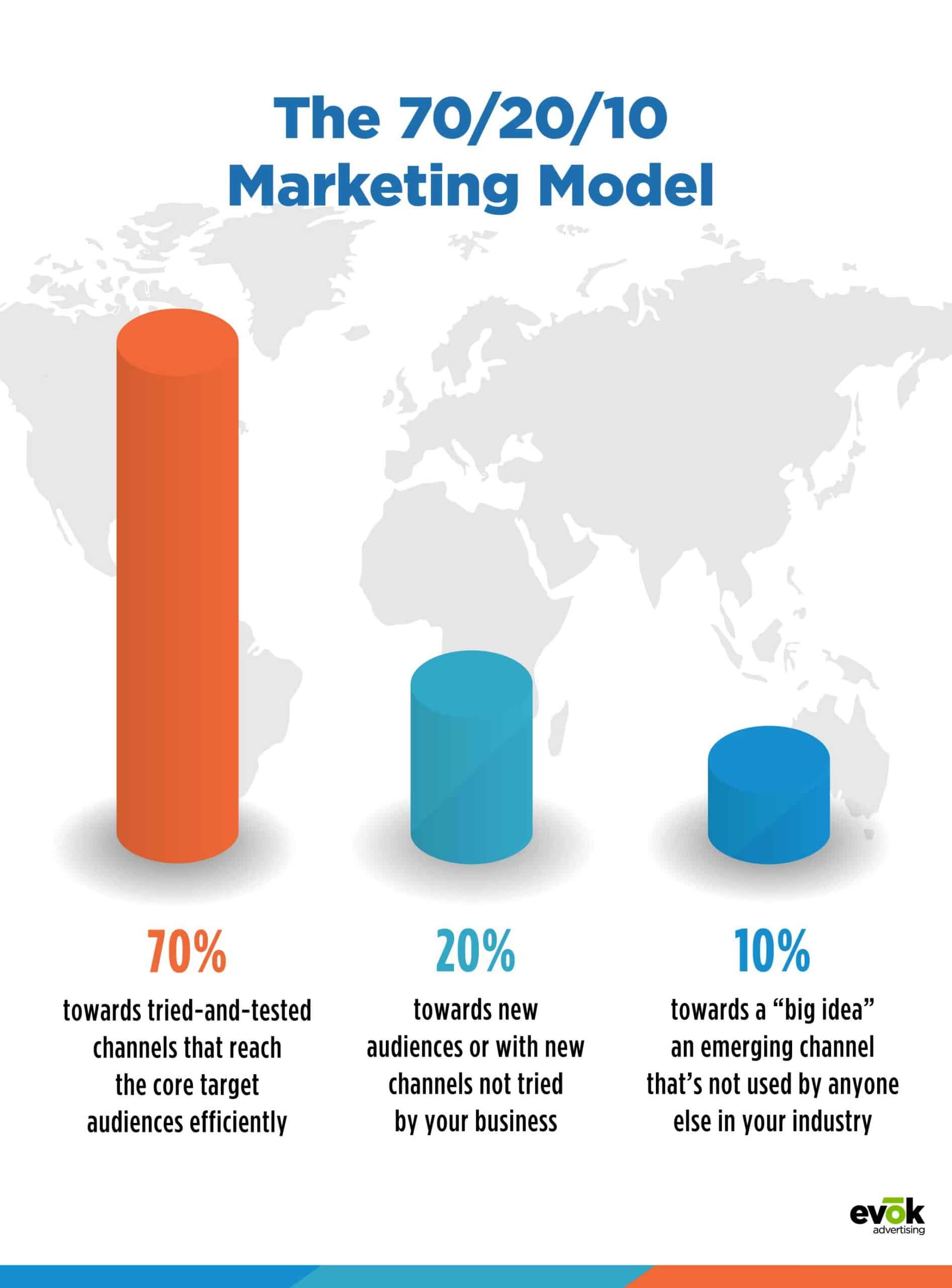 The 70/20/10 Marketing Model

70%

towards tried-and-tested channels that reach the core target audiences efficiently

20%

towards new audiences or with new channels not tried by your business

10%

towards a “big idea” an emerging channel that’s not used by anyone else in your industry

evōk advertising