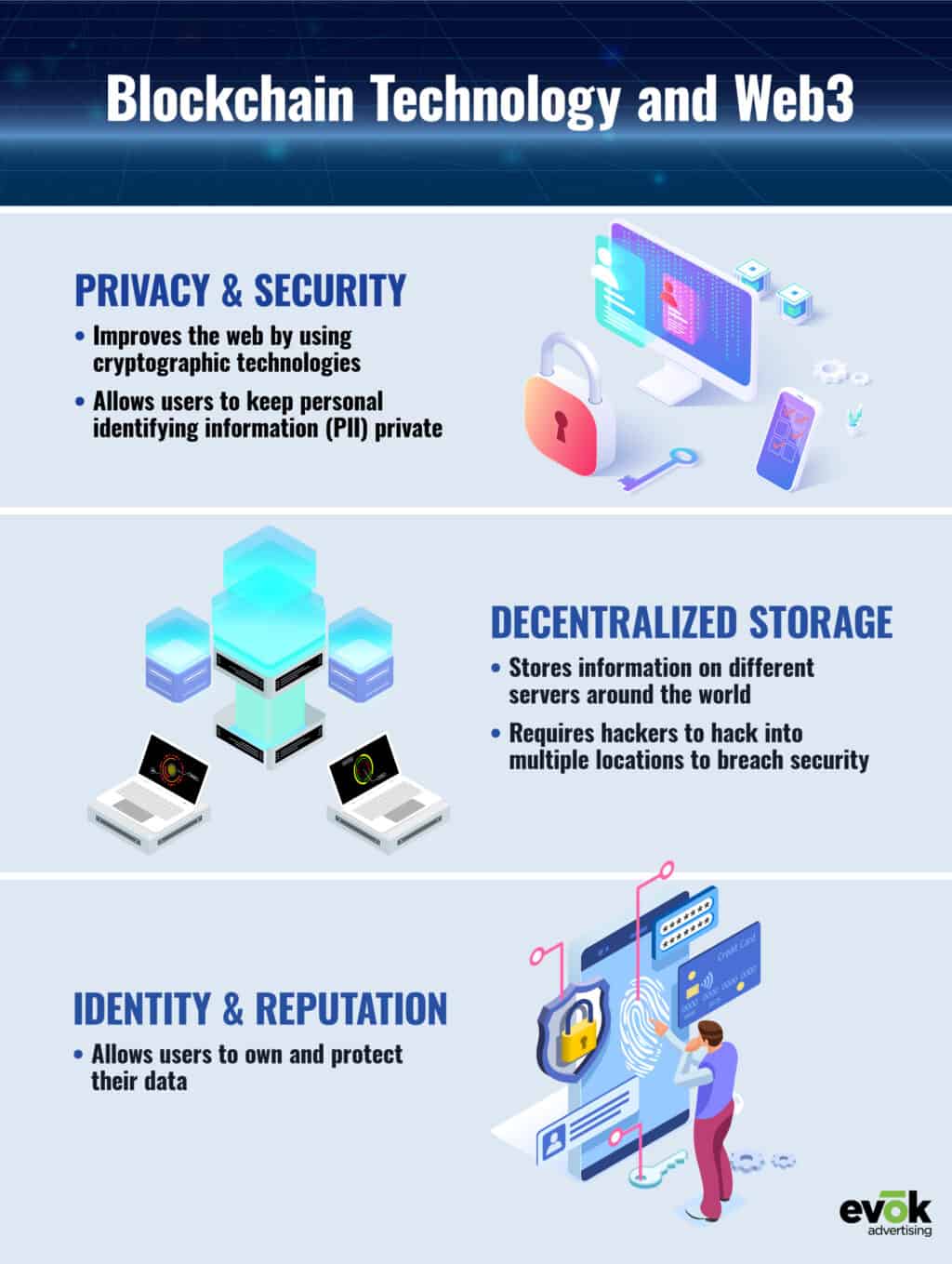 Blockchain Technology and Web3

PRIVACY & SECURITY

• Improves the web by using cryptographic technologies

• Allows users to keep personal identifying information (PII) private

DECENTRALIZED STORAGE

• Stores information on different servers around the world

• Requires hackers to hack into multiple locations to breach security

IDENTITY & REPUTATION

• Allows users to own and protect their data

Credit Card

evōk advertising