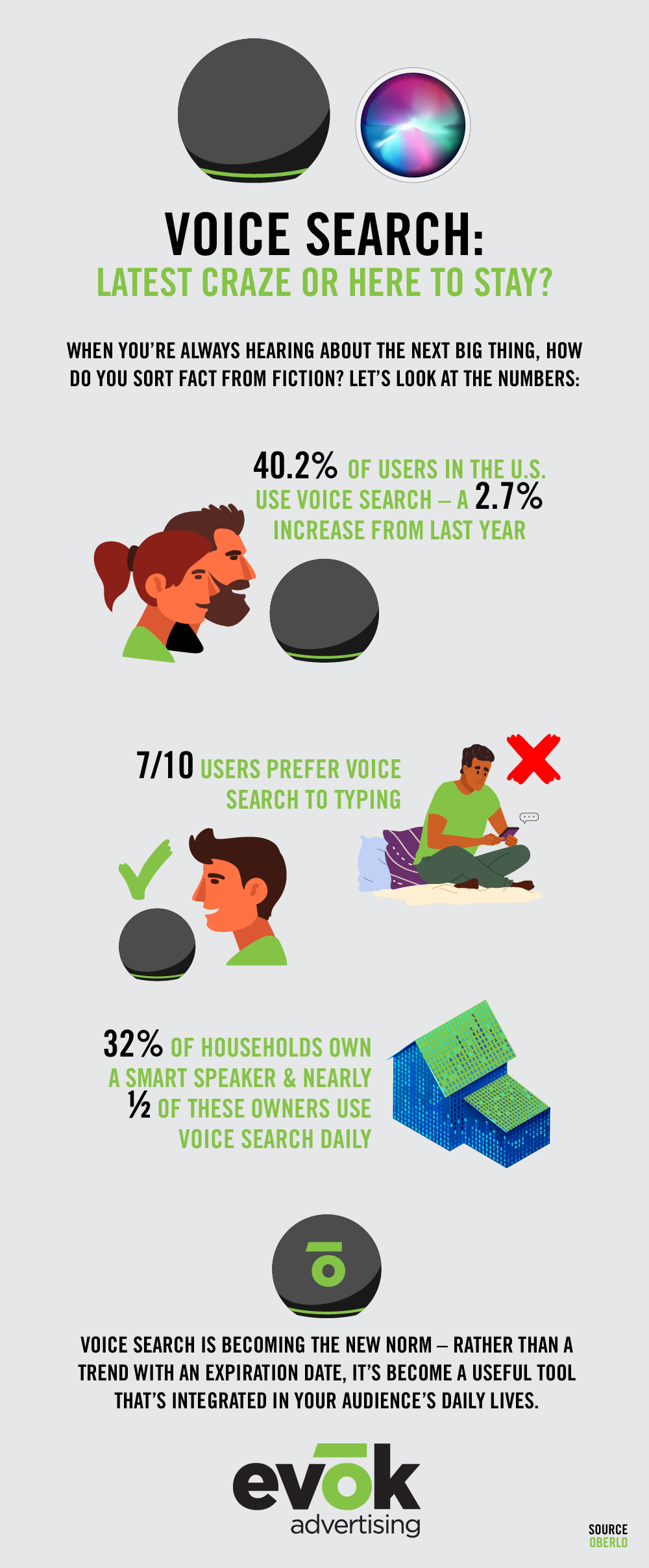 VOICE SEARCH:
LATEST CRAZE OR HERE TO STAY?

WHEN YOU'RE ALWAYS HEARING ABOUT THE NEXT BIG THING, HOW DO YOU SORT FACT FROM FICTION? LET'S LOOK AT THE NUMBERS:

40.2% OF USERS IN THE U.S. USE VOICE SEARCH – A 2.7% INCREASE FROM LAST YEAR

7/10 USERS PREFER VOICE SEARCH TO TYPING

32% OF HOUSEHOLDS OWN A SMART SPEAKER & NEARLY ½ OF THESE OWNERS USE VOICE SEARCH DAILY

VOICE SEARCH IS BECOMING THE NEW NORM – RATHER THAN A TREND WITH AN EXPIRATION DATE, IT'S BECOME A USEFUL TOOL THAT'S INTEGRATED IN YOUR AUDIENCE'S DAILY LIVES.

evōk
advertising

SOURCE
OBERLO